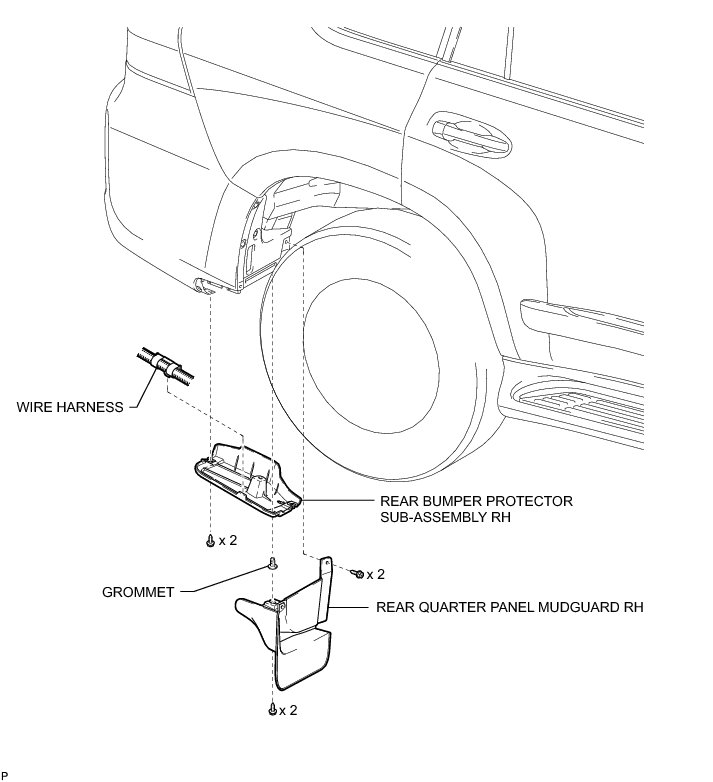 WIRE HARNESS

REAR BUMPER PROTECTOR SUB-ASSEMBLY RH

x 2

x 2

GROMMET

REAR QUARTER PANEL MUDGUARD RH

x 2

P