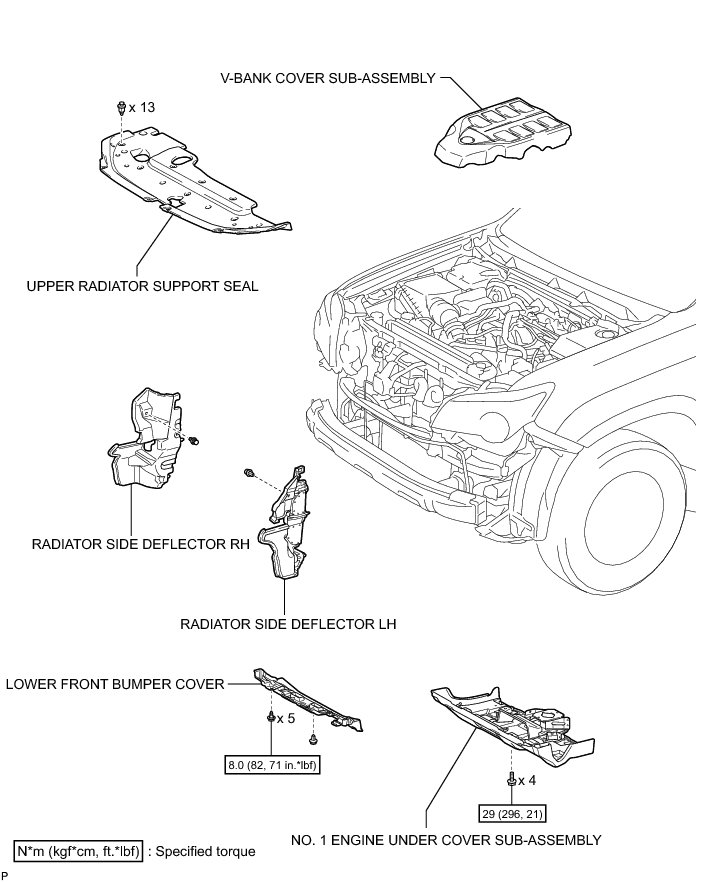 V-BANK COVER SUB-ASSEMBLY

x 13

UPPER RADIATOR SUPPORT SEAL

RADIATOR SIDE DEFLECTOR RH

RADIATOR SIDE DEFLECTOR LH

LOWER FRONT BUMPER COVER

x 5

8.0 (82, 71 in.*lbf)

x 4

29 (296, 21)

NO. 1 ENGINE UNDER COVER SUB-ASSEMBLY

N*m (kgf*cm, ft.*lbf) : Specified torque

P