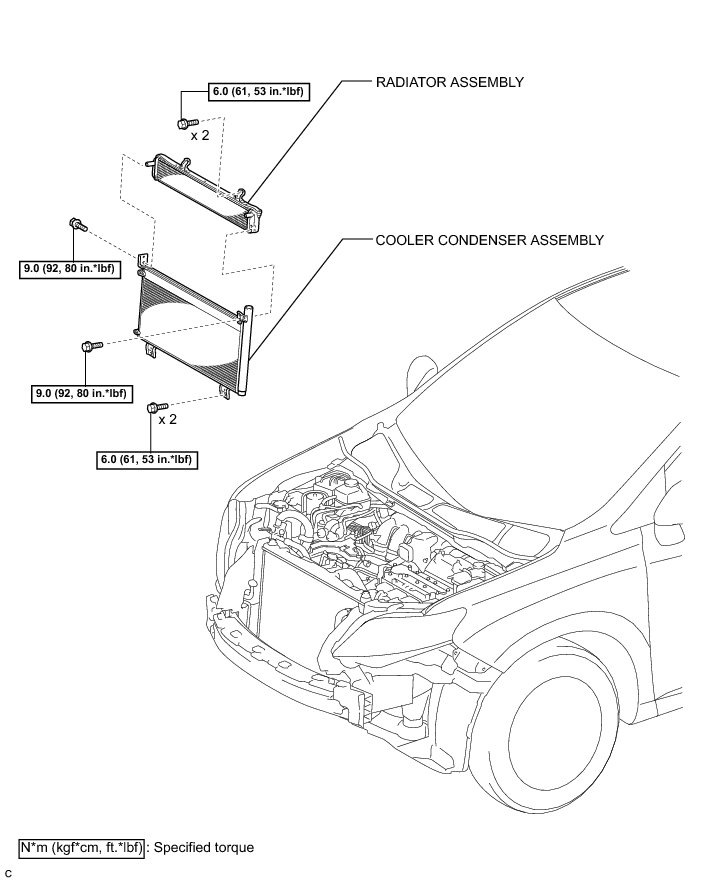 6.0 (61, 53 in.*lbf)

x 2

RADIATOR ASSEMBLY

COOLER CONDENSER ASSEMBLY

9.0 (92, 80 in.*lbf)

9.0 (92, 80 in.*lbf)

x 2

6.0 (61, 53 in.*lbf)

N*m (kgf*cm, ft.*lbf) : Specified torque

C