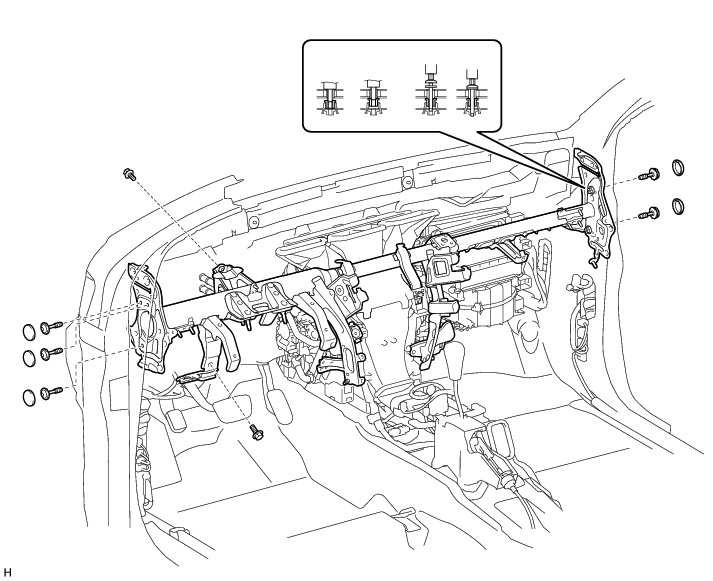 H