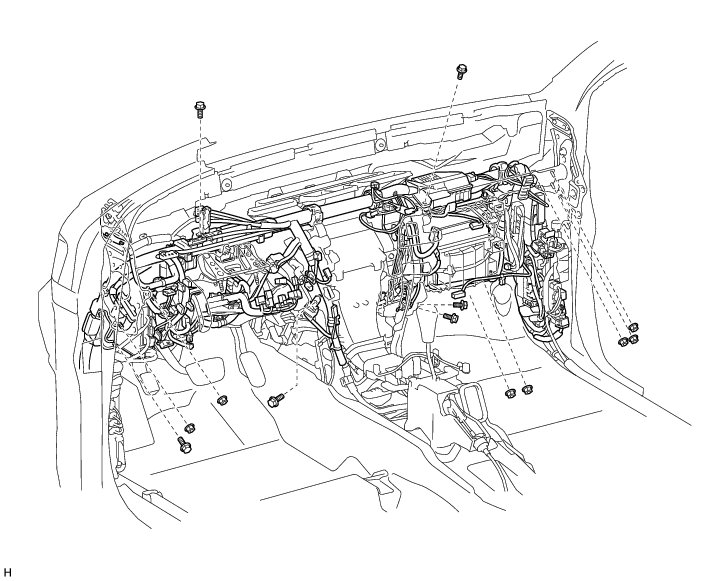 H