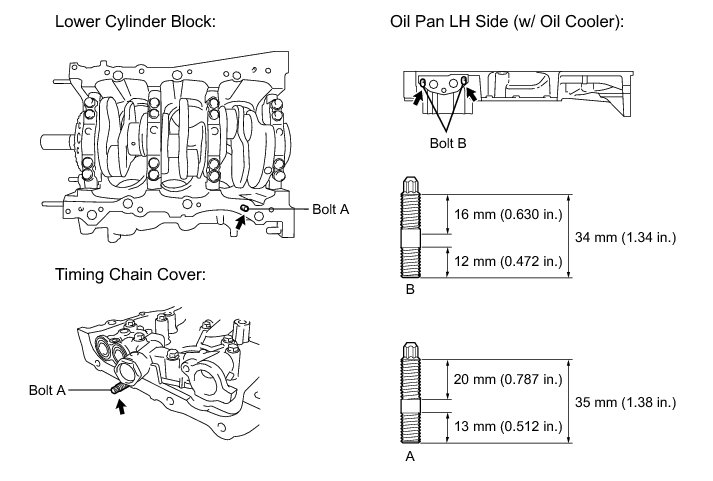 Lower Cylinder Block:

Bolt A

Timing Chain Cover:

Bolt A

Oil Pan LH Side (w/ Oil Cooler):

Bolt B

16 mm (0.630 in.)

12 mm (0.472 in.)

34 mm (1.34 in.)

B

20 mm (0.787 in.)

13 mm (0.512 in.)

35 mm (1.38 in.)

A