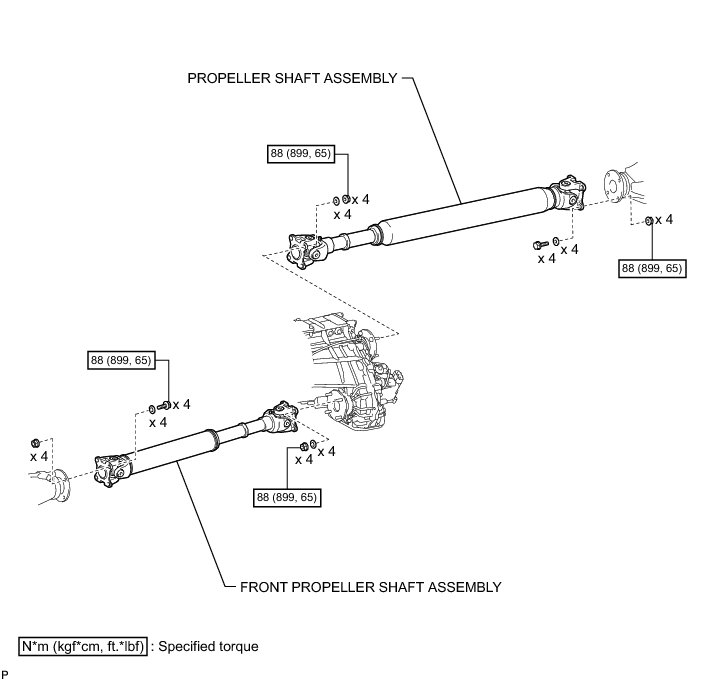 PROPELLER SHAFT ASSEMBLY

88 (899, 65)

x 4
x 4

x 4
x 4

x 4

88 (899, 65)

88 (899, 65)

x 4
x 4

x 4

x 4
x 4

88 (899, 65)

FRONT PROPELLER SHAFT ASSEMBLY

N*m (kgf*cm, ft.*lbf) : Specified torque

P