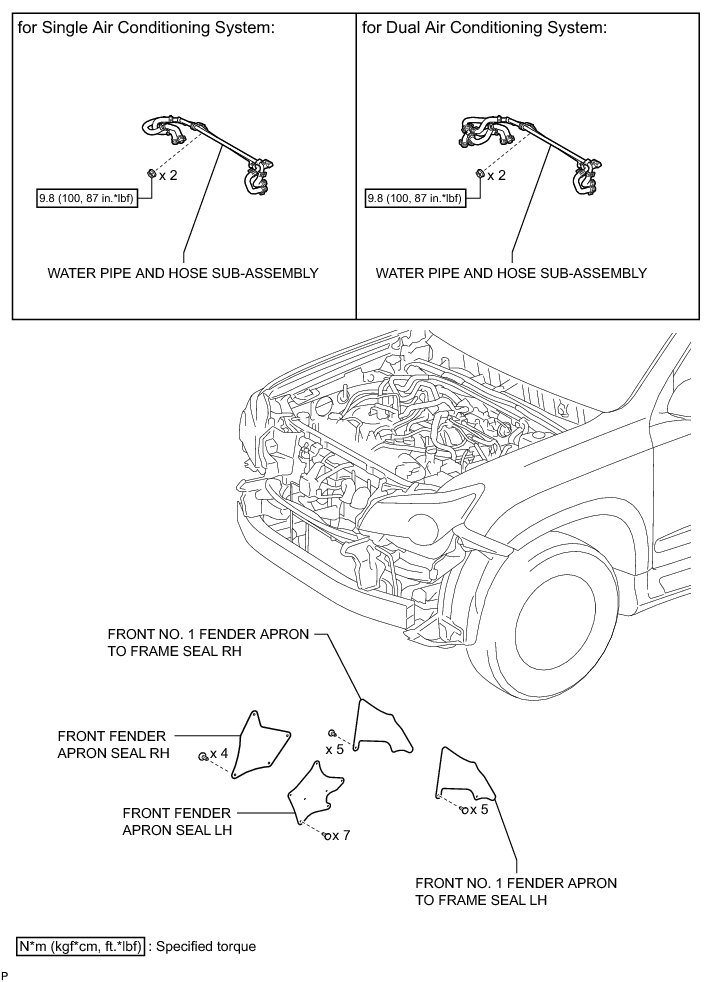 for Single Air Conditioning System:

x 2

9.8 (100, 87 in.*lbf)

WATER PIPE AND HOSE SUB-ASSEMBLY

for Dual Air Conditioning System:

x 2

9.8 (100, 87 in.*lbf)

WATER PIPE AND HOSE SUB-ASSEMBLY

FRONT NO. 1 FENDER APRON TO FRAME SEAL RH

FRONT FENDER APRON SEAL RH

x 4

x 5

FRONT FENDER APRON SEAL LH

x 7

x 5

FRONT NO. 1 FENDER APRON TO FRAME SEAL LH

N*m (kgf*cm, ft.*lbf) : Specified torque

P