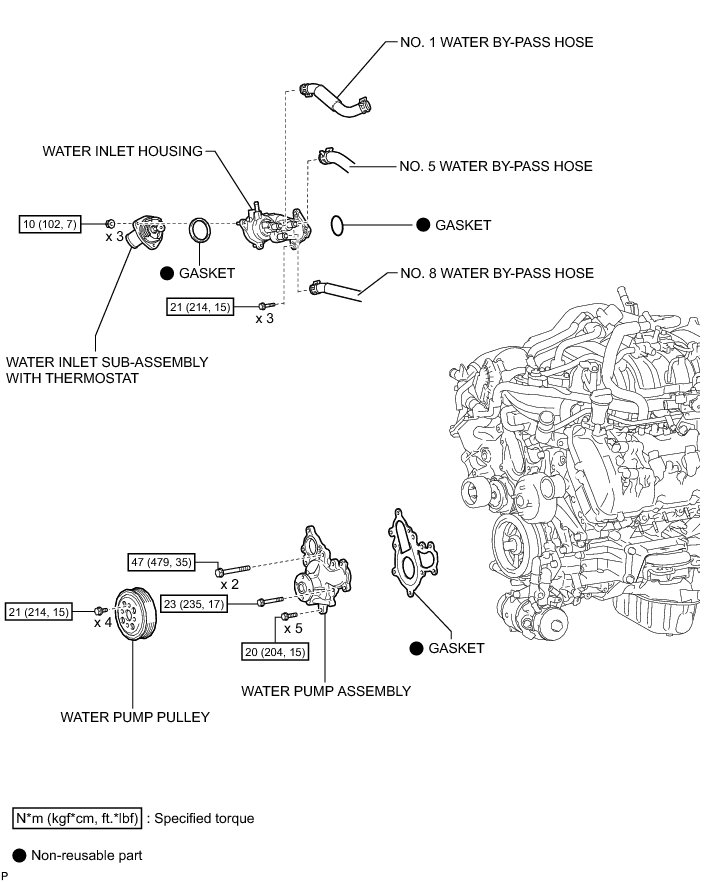 NO. 1 WATER BY-PASS HOSE

WATER INLET HOUSING

NO. 5 WATER BY-PASS HOSE

10 (102, 7)

x 3

● GASKET

● GASKET

NO. 8 WATER BY-PASS HOSE

21 (214, 15)

x 3

WATER INLET SUB-ASSEMBLY WITH THERMOSTAT

47 (479, 35)

x 2

21 (214, 15)

x 4

23 (235, 17)

x 5

20 (204, 15)

● GASKET

WATER PUMP ASSEMBLY

WATER PUMP PULLEY

N*m (kgf*cm, ft.*lbf) : Specified torque

● Non-reusable part

P