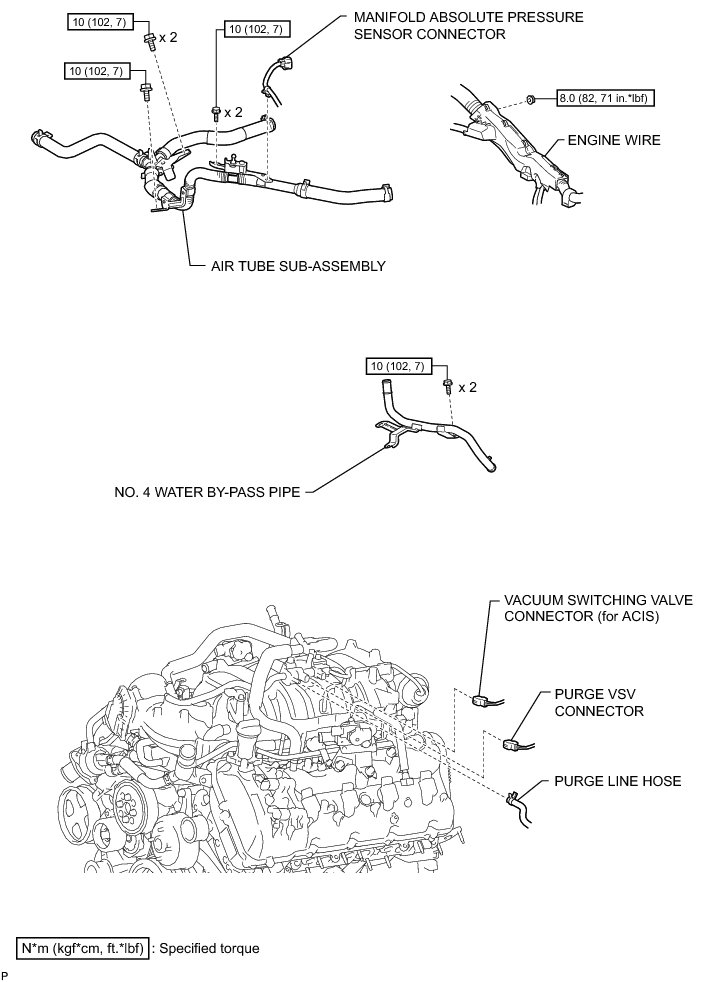 10 (102, 7)

x 2

10 (102, 7)

MANIFOLD ABSOLUTE PRESSURE SENSOR CONNECTOR

10 (102, 7)

x 2

8.0 (82, 71 in.*lbf)

ENGINE WIRE

AIR TUBE SUB-ASSEMBLY

10 (102, 7)

x 2

NO. 4 WATER BY-PASS PIPE

VACUUM SWITCHING VALVE CONNECTOR (for ACIS)

PURGE VSV CONNECTOR

PURGE LINE HOSE

N*m (kgf*cm, ft.*lbf) : Specified torque

P