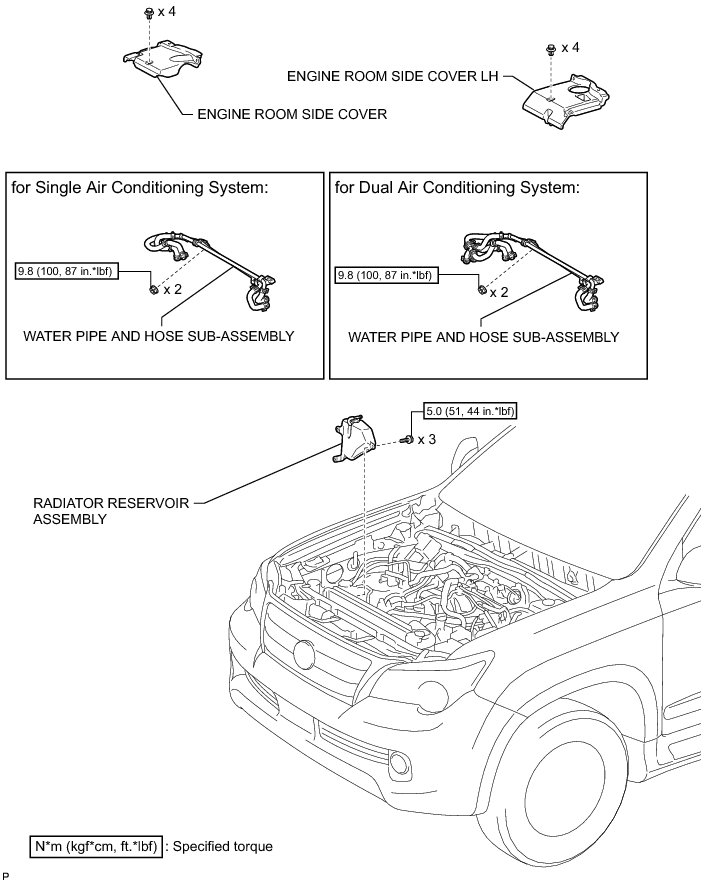 x 4

ENGINE ROOM SIDE COVER

x 4

ENGINE ROOM SIDE COVER LH

for Single Air Conditioning System:

9.8 (100, 87 in.*lbf)

x 2

WATER PIPE AND HOSE SUB-ASSEMBLY

for Dual Air Conditioning System:

9.8 (100, 87 in.*lbf)

x 2

WATER PIPE AND HOSE SUB-ASSEMBLY

5.0 (51, 44 in.*lbf)

x 3

RADIATOR RESERVOIR ASSEMBLY

N*m (kgf*cm, ft.*lbf) : Specified torque

P