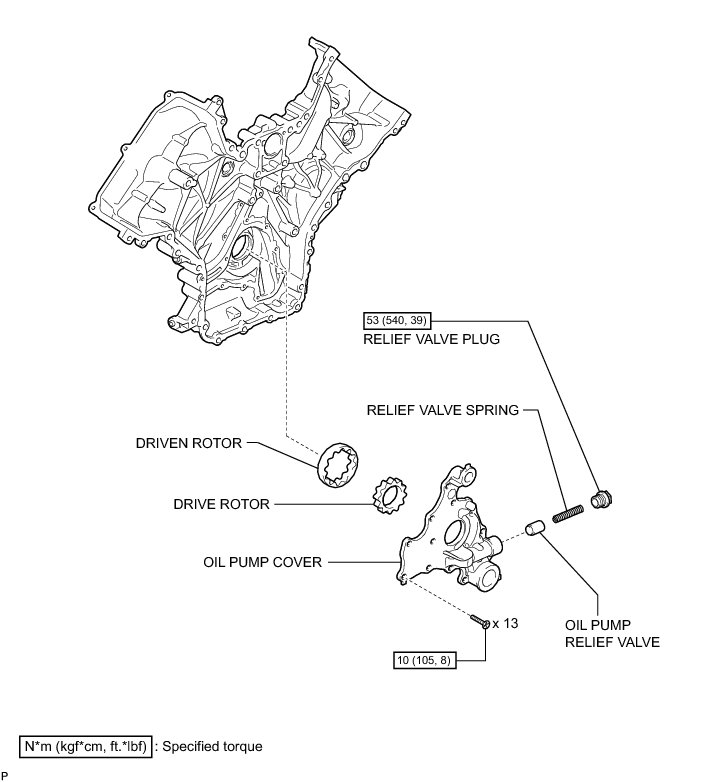 53 (540, 39)
RELIEF VALVE PLUG

RELIEF VALVE SPRING

DRIVEN ROTOR

DRIVE ROTOR

OIL PUMP COVER

x 13

OIL PUMP
RELIEF VALVE

10 (105, 8)

N*m (kgf*cm, ft.*lbf) : Specified torque

P