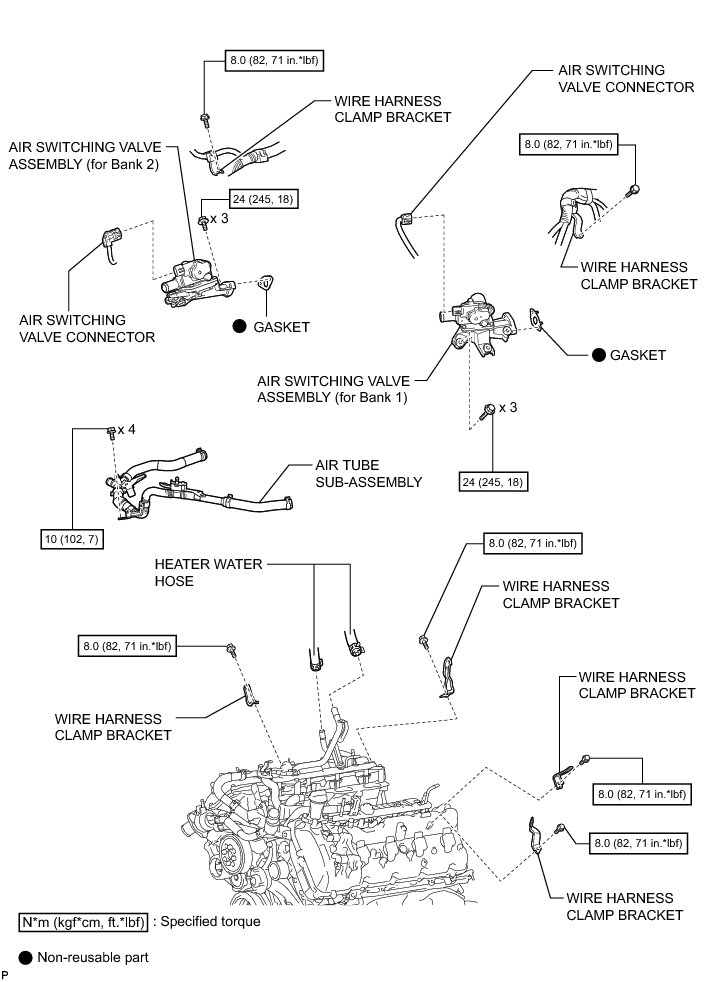 8.0 (82, 71 in.*lbf)

WIRE HARNESS CLAMP BRACKET

AIR SWITCHING VALVE ASSEMBLY (for Bank 2)

24 (245, 18)

x 3

AIR SWITCHING VALVE CONNECTOR

● GASKET

AIR SWITCHING VALVE CONNECTOR

8.0 (82, 71 in.*lbf)

WIRE HARNESS CLAMP BRACKET

● GASKET

AIR SWITCHING VALVE ASSEMBLY (for Bank 1)

x 3

24 (245, 18)

x 4

AIR TUBE SUB-ASSEMBLY

10 (102, 7)

HEATER WATER HOSE

8.0 (82, 71 in.*lbf)

WIRE HARNESS CLAMP BRACKET

8.0 (82, 71 in.*lbf)

WIRE HARNESS CLAMP BRACKET

WIRE HARNESS CLAMP BRACKET

8.0 (82, 71 in.*lbf)

8.0 (82, 71 in.*lbf)

WIRE HARNESS CLAMP BRACKET

N*m (kgf*cm, ft.*lbf) : Specified torque

● Non-reusable part

P