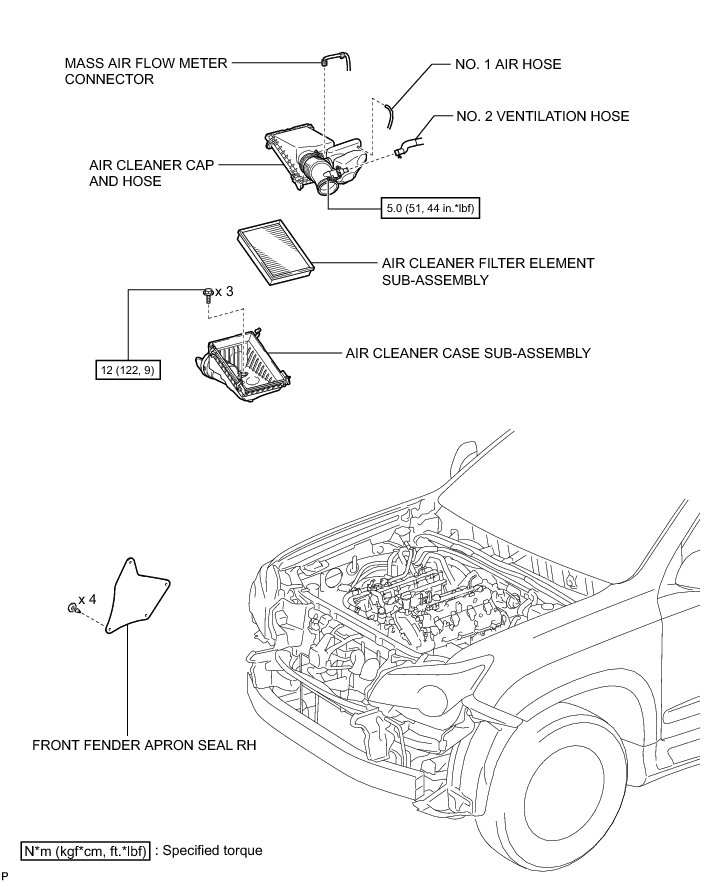 MASS AIR FLOW METER CONNECTOR

NO. 1 AIR HOSE

NO. 2 VENTILATION HOSE

AIR CLEANER CAP AND HOSE

5.0 (51, 44 in.*lbf)

AIR CLEANER FILTER ELEMENT SUB-ASSEMBLY

x 3

12 (122, 9)

AIR CLEANER CASE SUB-ASSEMBLY

x 4

FRONT FENDER APRON SEAL RH

N*m (kgf*cm, ft.*lbf) : Specified torque

P