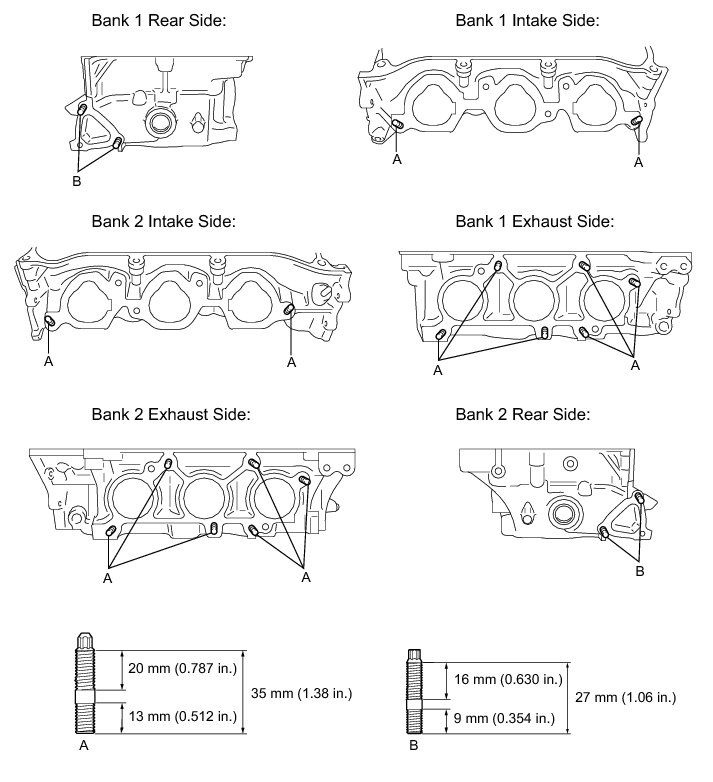 Bank 1 Rear Side:

B

Bank 1 Intake Side:

A

A

Bank 2 Intake Side:

A

A

Bank 1 Exhaust Side:

A

A

Bank 2 Exhaust Side:

A

A

Bank 2 Rear Side:

B

20 mm (0.787 in.)

13 mm (0.512 in.)

35 mm (1.38 in.)

A

16 mm (0.630 in.)

9 mm (0.354 in.)

27 mm (1.06 in.)

B