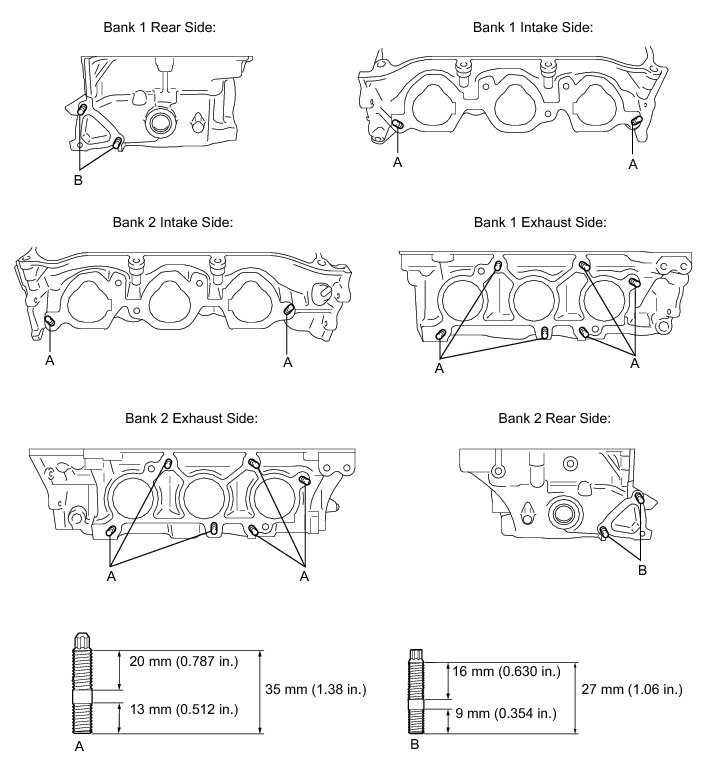 Bank 1 Rear Side:

B

Bank 1 Intake Side:

A

A

Bank 2 Intake Side:

A

A

Bank 1 Exhaust Side:

A

A

Bank 2 Exhaust Side:

A

A

Bank 2 Rear Side:

B

20 mm (0.787 in.)

13 mm (0.512 in.)

35 mm (1.38 in.)

A

16 mm (0.630 in.)

9 mm (0.354 in.)

27 mm (1.06 in.)

B