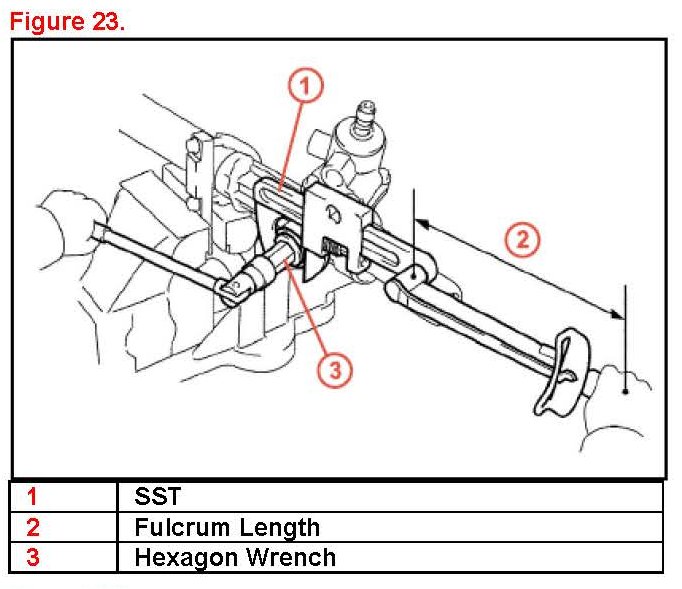 Figure 23.

1

2

3

| 1 | SST |
|---|---|
| 2 | Fulcrum Length |
| 3 | Hexagon Wrench |