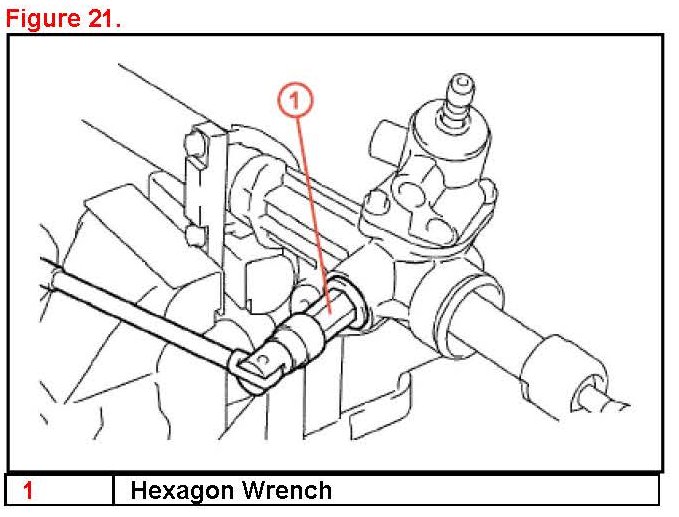 Figure 21.

1

| 1 | Hexagon Wrench |
|---|---|