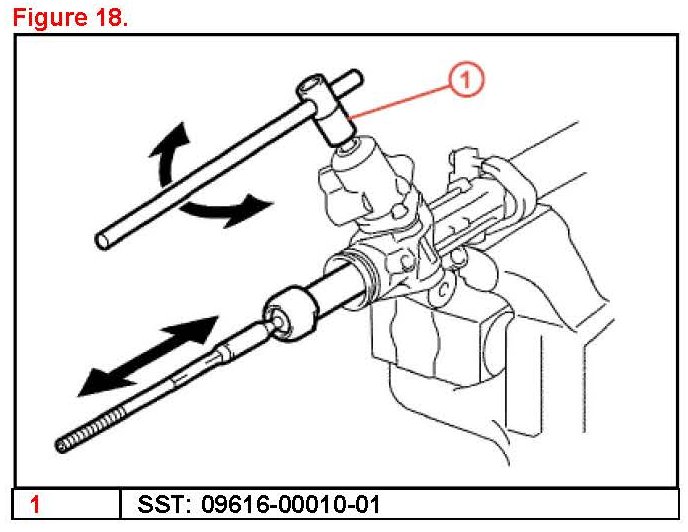 Figure 18.

1

| 1 | SST: 09616-00010-01 |
|---|---|