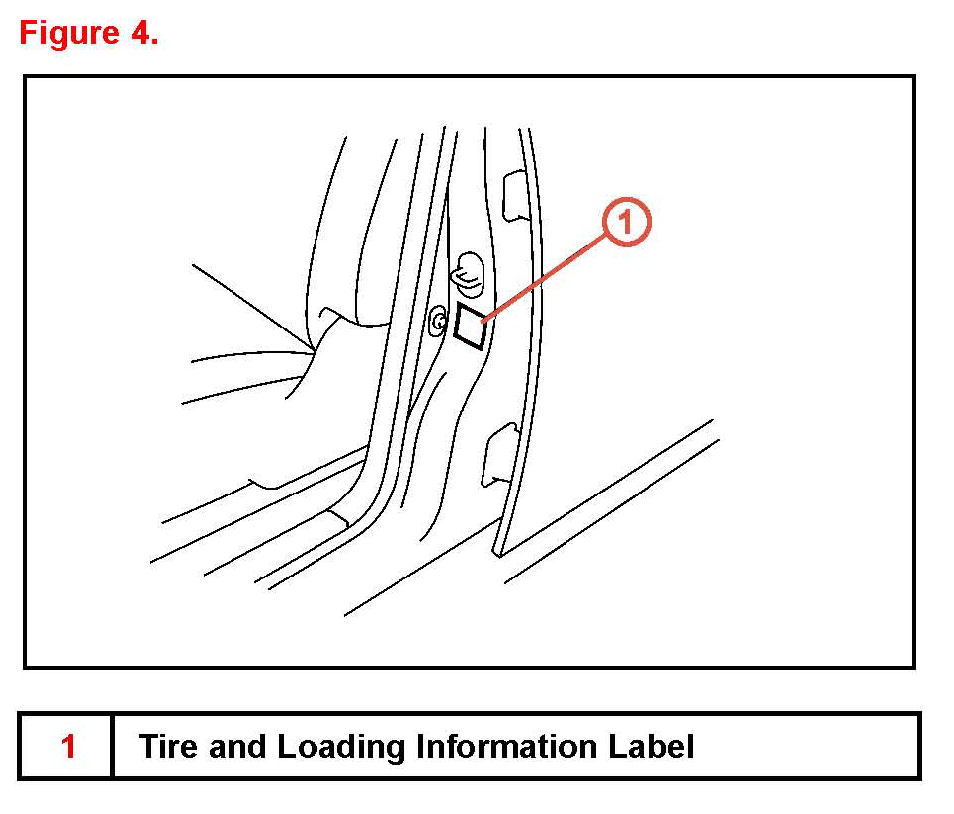 Figure 4.

1

| 1 | Tire and Loading Information Label |
|---|---|