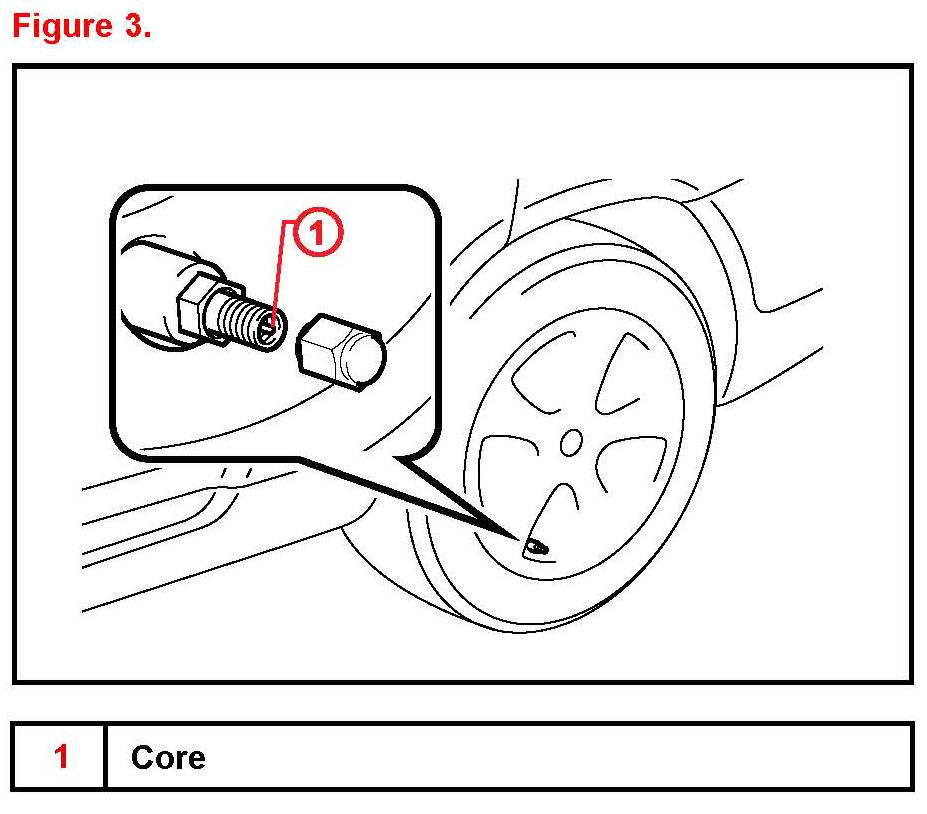 Figure 3.

1

| 1 | Core |
|---|---|