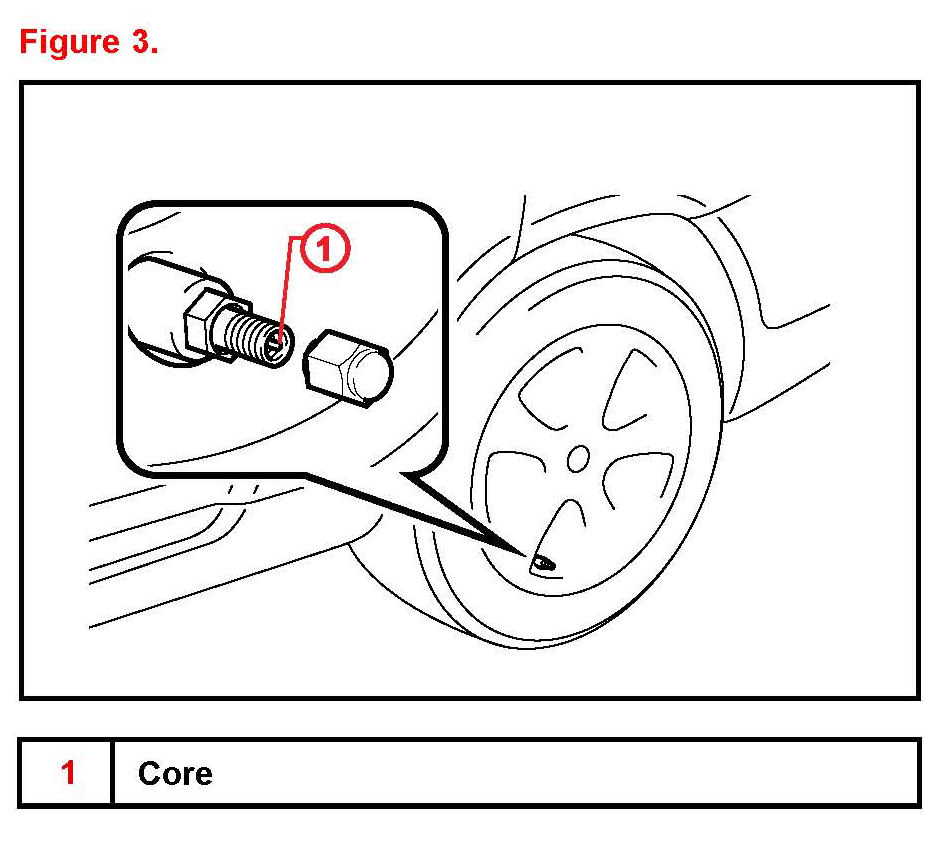 Figure 3.

1

| 1 | Core |
|---|---|