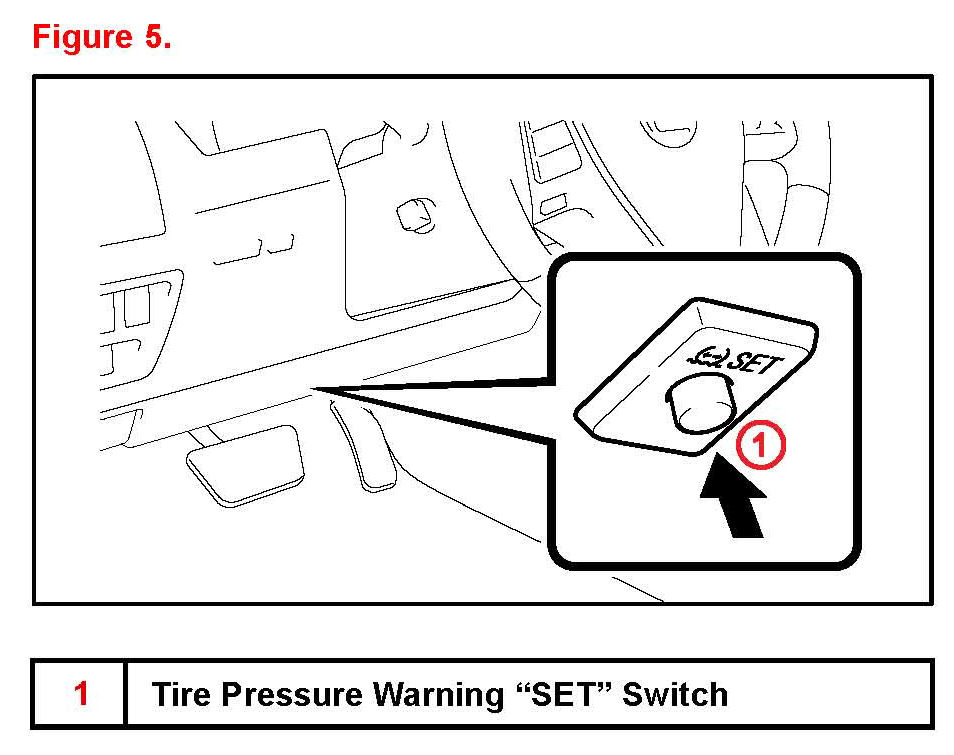 Figure 5.

SET

1

| 1 | Tire Pressure Warning “SET” Switch |
|---|---|