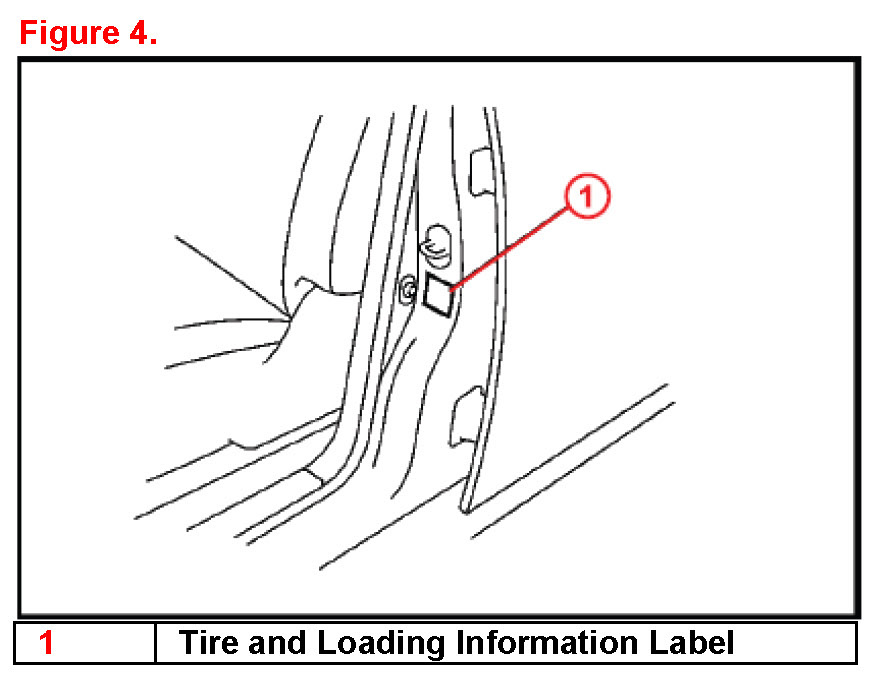 Figure 4.

1

| 1 | Tire and Loading Information Label |
|---|---|