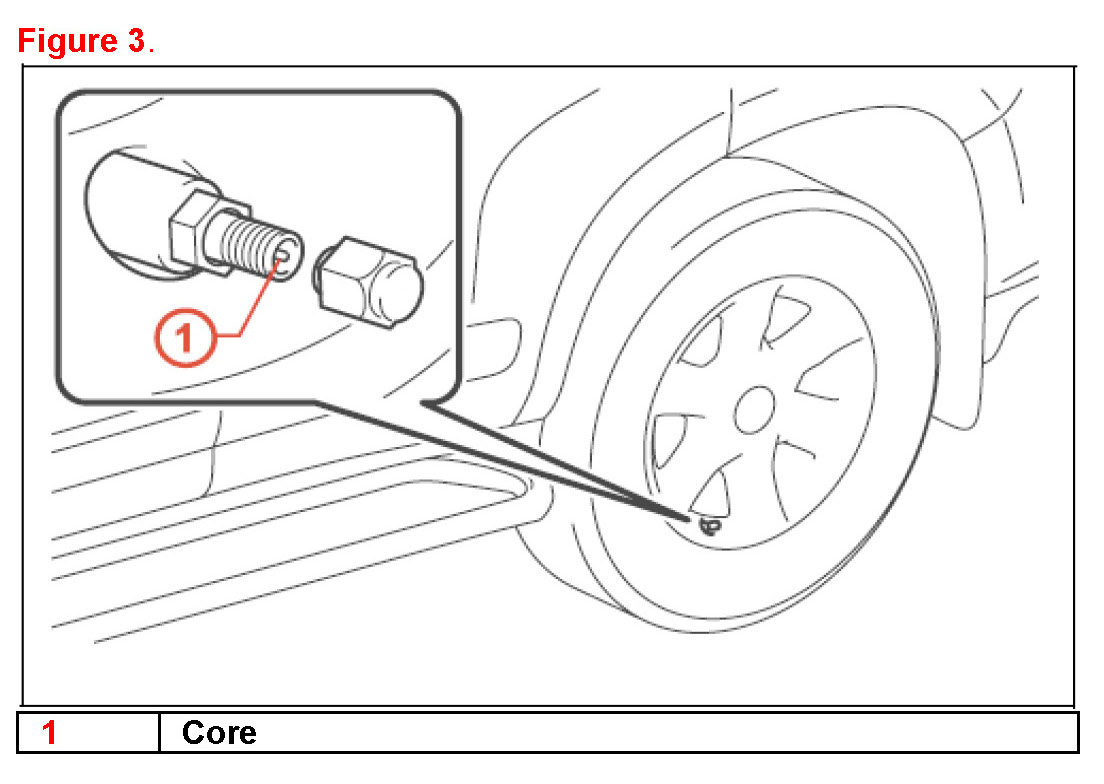 Figure 3.

1

| 1 | Core |
|---|---|