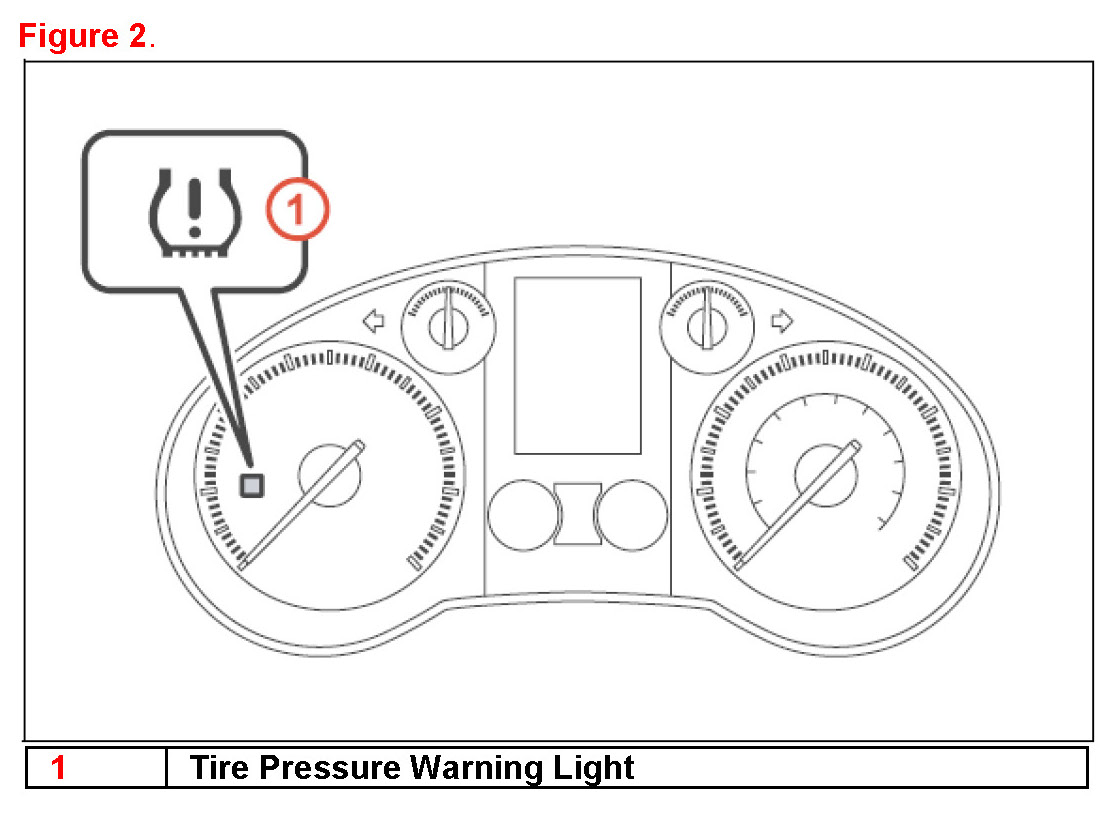 Figure 2.

1

| 1 | Tire Pressure Warning Light |
|---|---|