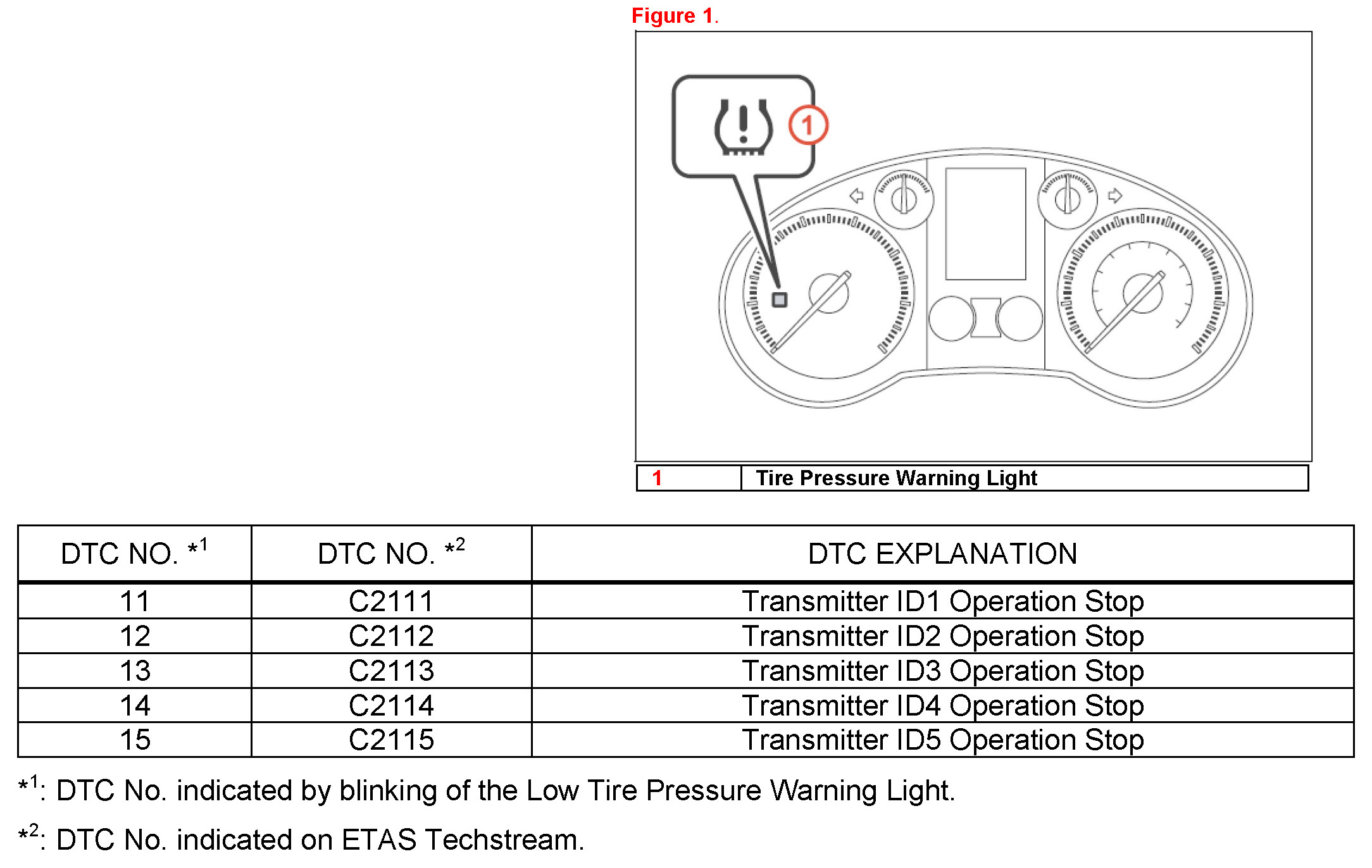 Figure 1.

1

| 1 | Tire Pressure Warning Light |
|---|---|

| DTC NO. $*^1$ | DTC NO. $*^2$ | DTC EXPLANATION |
|---|---|---|
| 11 | C2111 | Transmitter ID1 Operation Stop |
| 12 | C2112 | Transmitter ID2 Operation Stop |
| 13 | C2113 | Transmitter ID3 Operation Stop |
| 14 | C2114 | Transmitter ID4 Operation Stop |
| 15 | C2115 | Transmitter ID5 Operation Stop |

$*^1$: DTC No. indicated by blinking of the Low Tire Pressure Warning Light.

$*^2$: DTC No. indicated on ETAS Techstream.