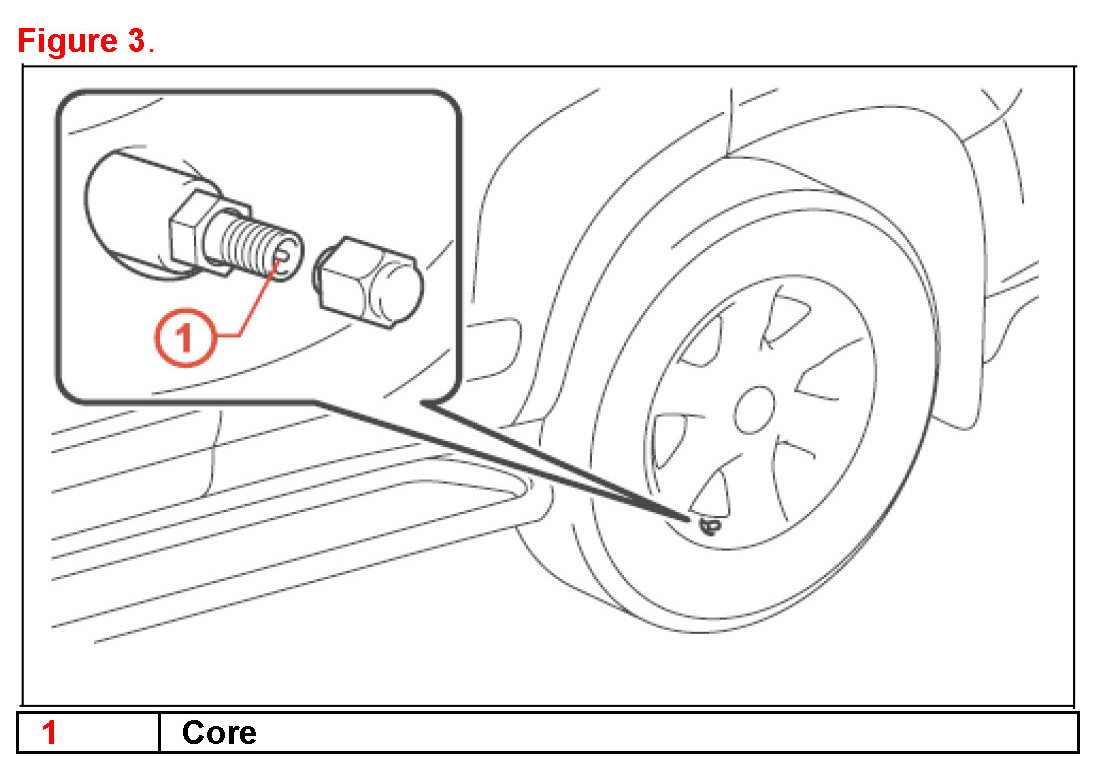 Figure 3.

1

| 1 | Core |
|---|---|