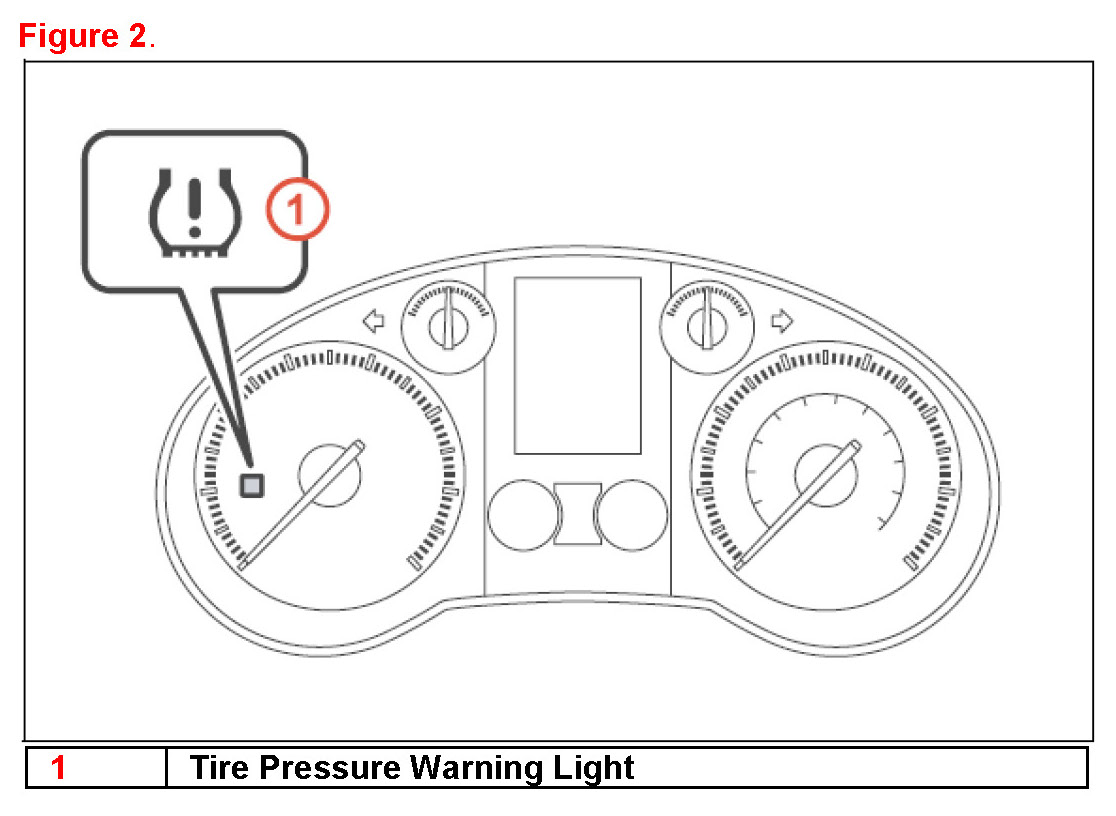 Figure 2.

1

| 1 | Tire Pressure Warning Light |
|---|---|