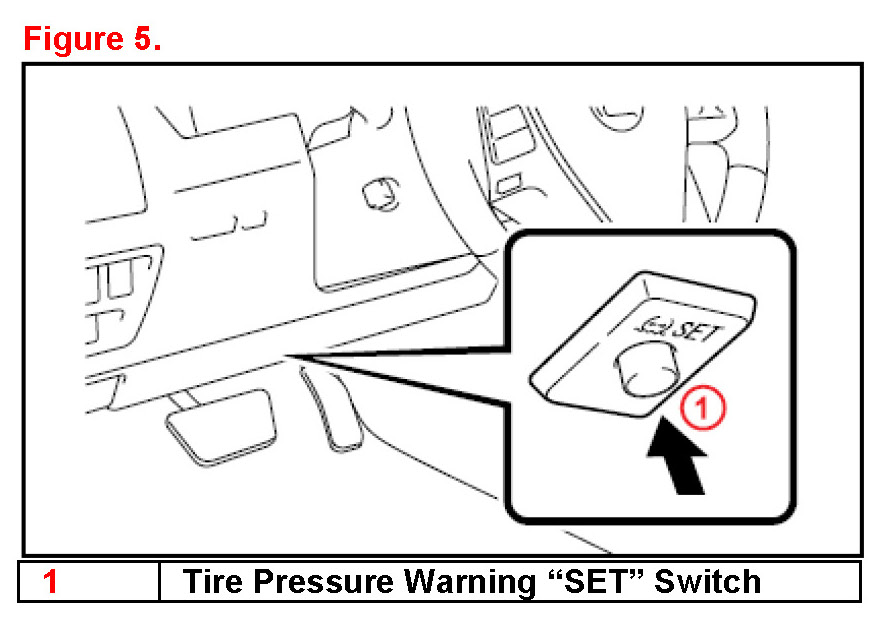 Figure 5.

SET

1

| 1 | Tire Pressure Warning “SET” Switch |
|---|---|