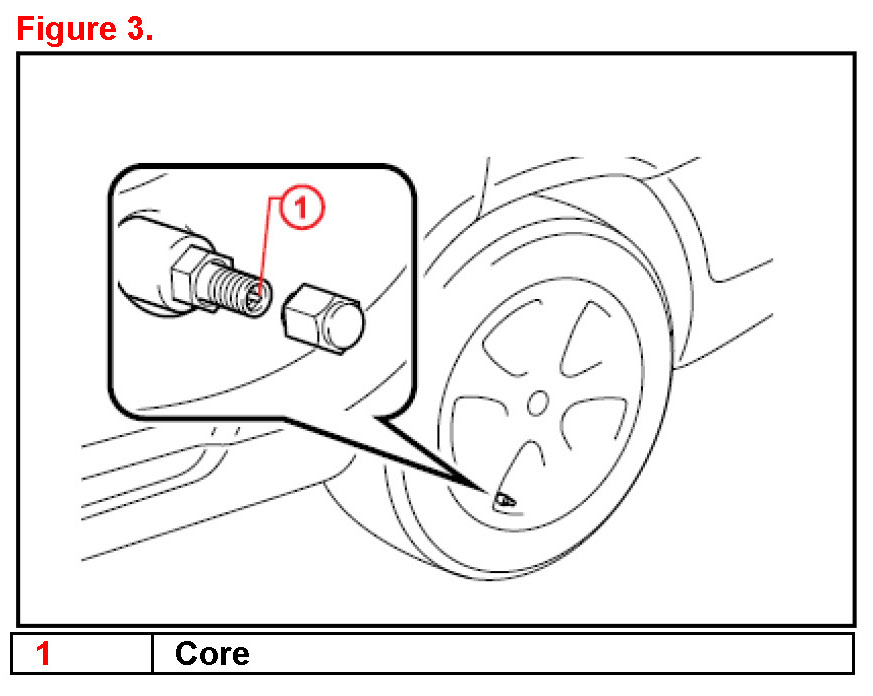 Figure 3.

1

| 1 | Core |
|---|---|