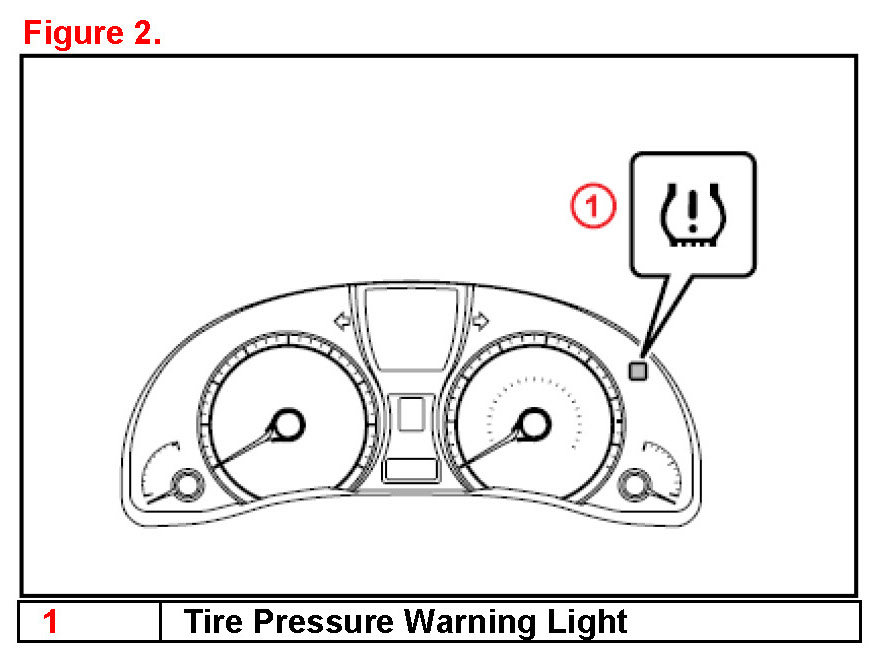 Figure 2.

1

| 1 | Tire Pressure Warning Light |
|---|---|