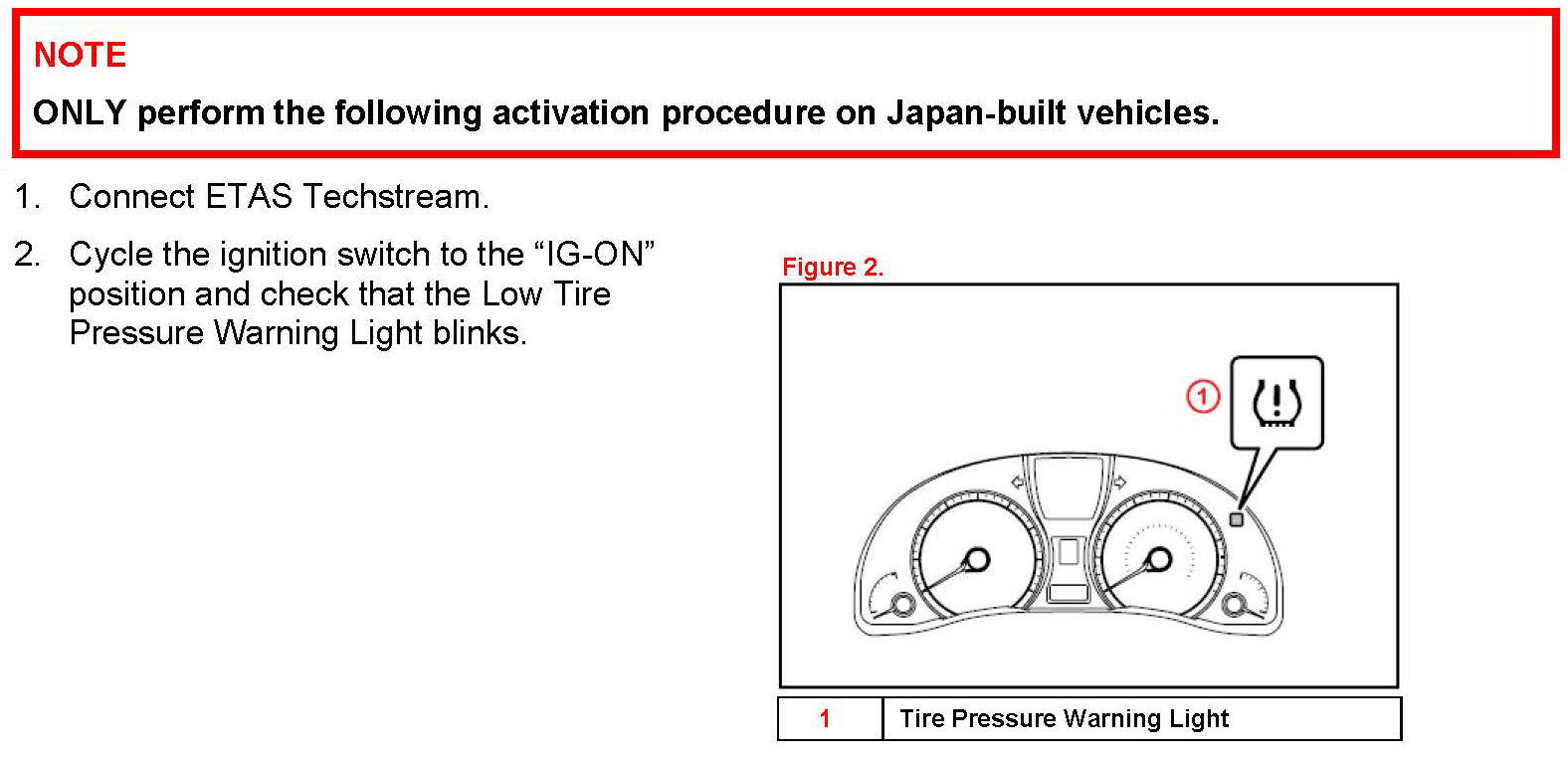 NOTE

ONLY perform the following activation procedure on Japan-built vehicles.

1. Connect ETAS Techstream.

2. Cycle the ignition switch to the “IG-ON” position and check that the Low Tire Pressure Warning Light blinks.

Figure 2.

1

| 1 | Tire Pressure Warning Light |
|---|---|