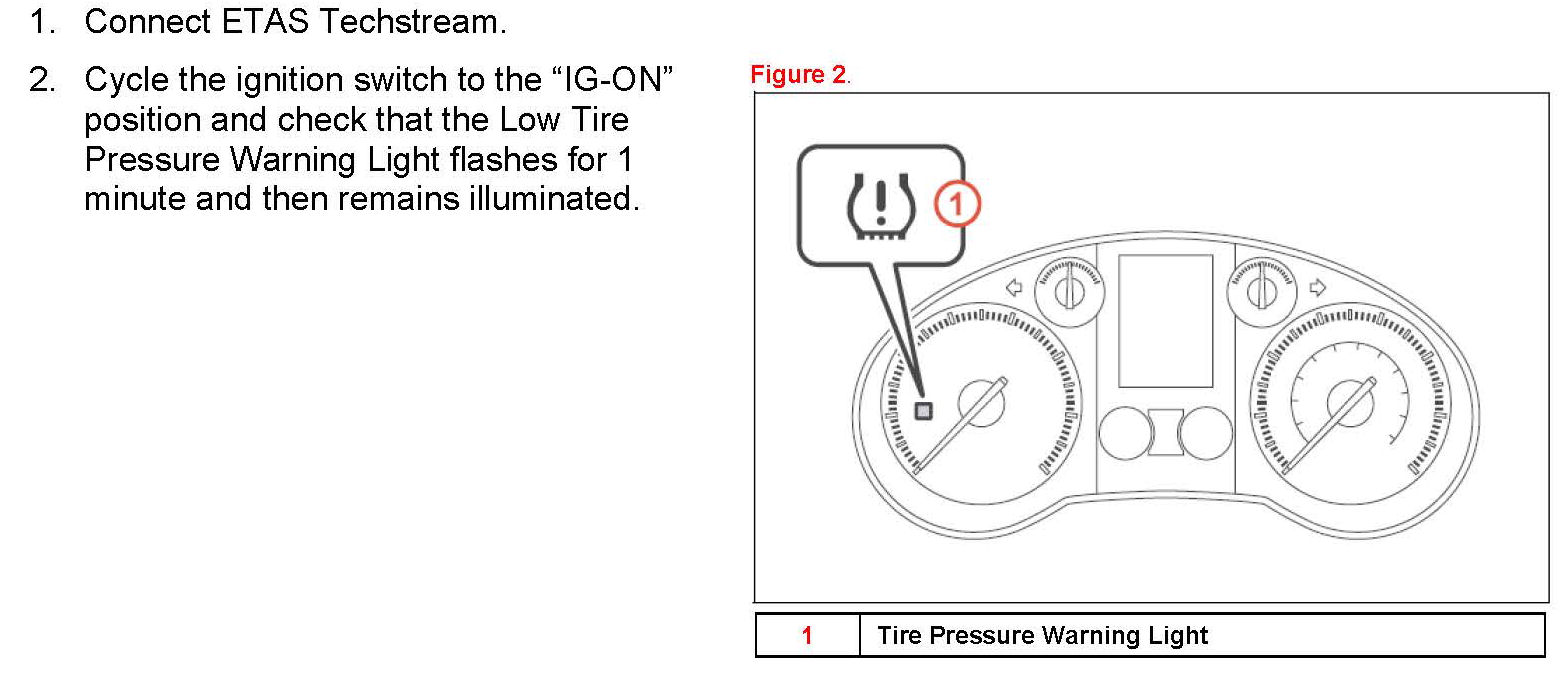 1. Connect ETAS Techstream.

2. Cycle the ignition switch to the “IG-ON” position and check that the Low Tire Pressure Warning Light flashes for 1 minute and then remains illuminated.

Figure 2.

1

| 1 | Tire Pressure Warning Light |
|---|---|