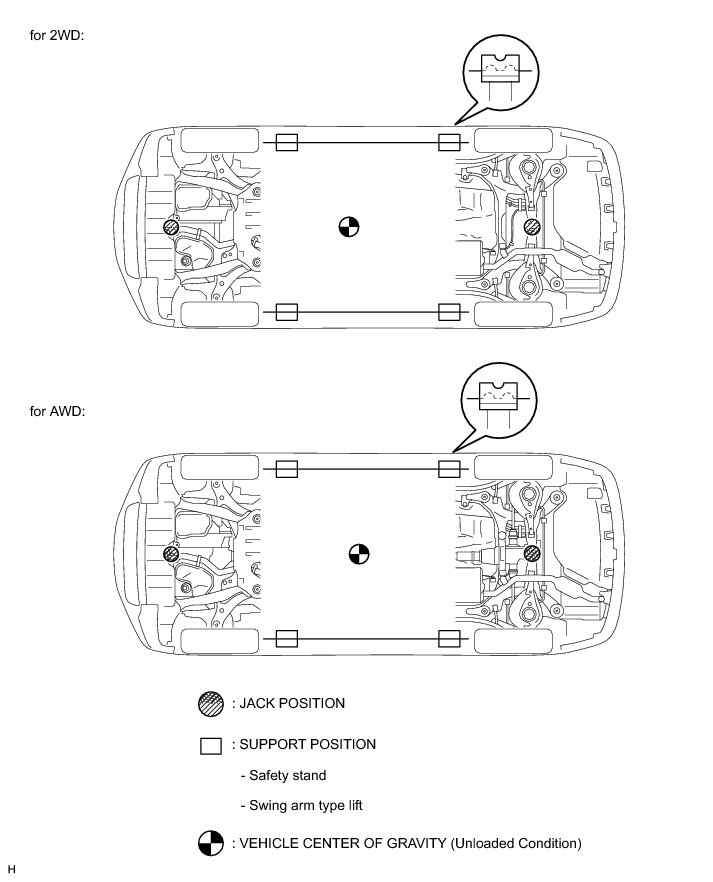 for 2WD:

for AWD:

: JACK POSITION

: SUPPORT POSITION

- Safety stand

- Swing arm type lift

: VEHICLE CENTER OF GRAVITY (Unloaded Condition)

H