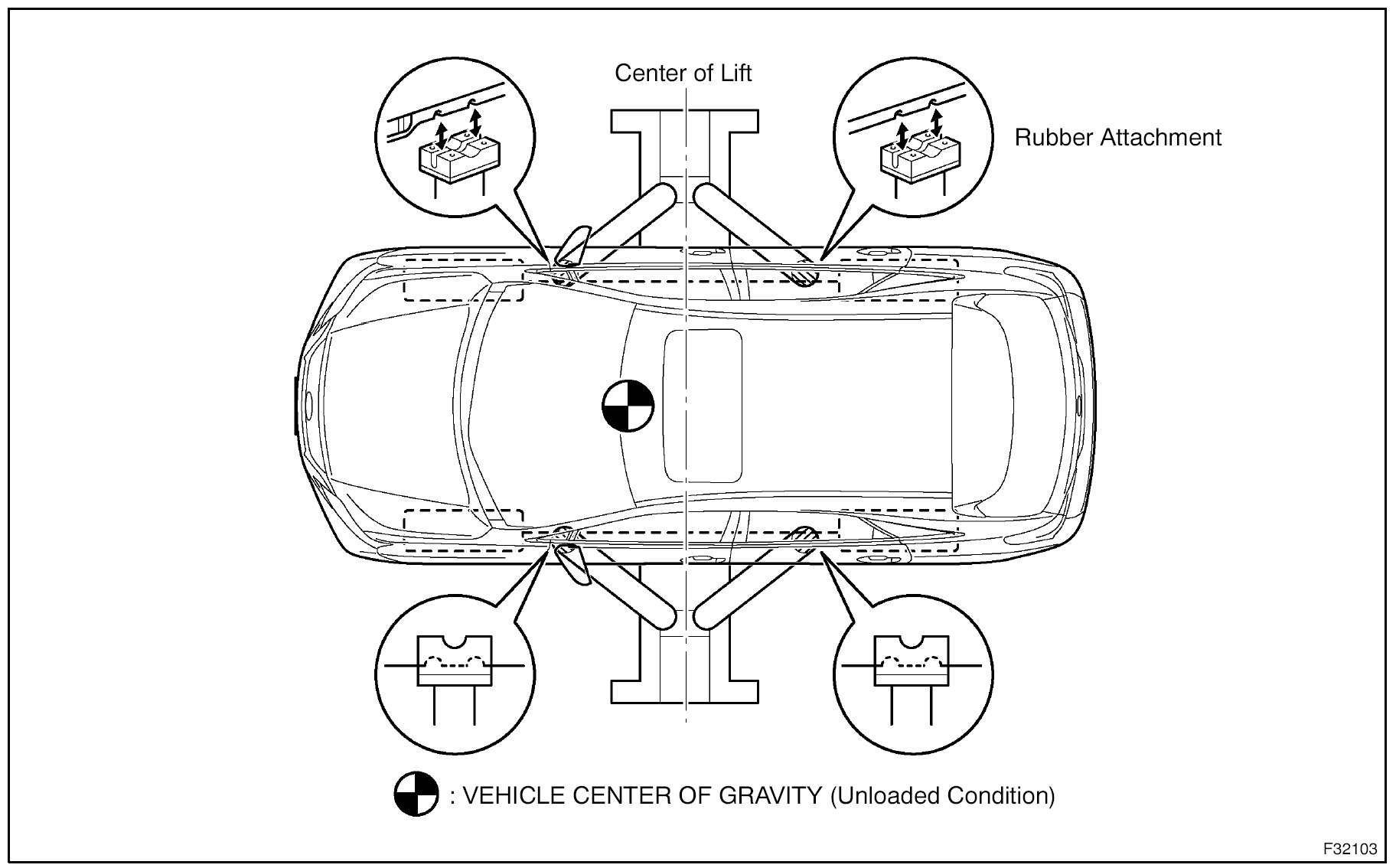 Center of Lift

Rubber Attachment

: VEHICLE CENTER OF GRAVITY (Unloaded Condition)

F32103