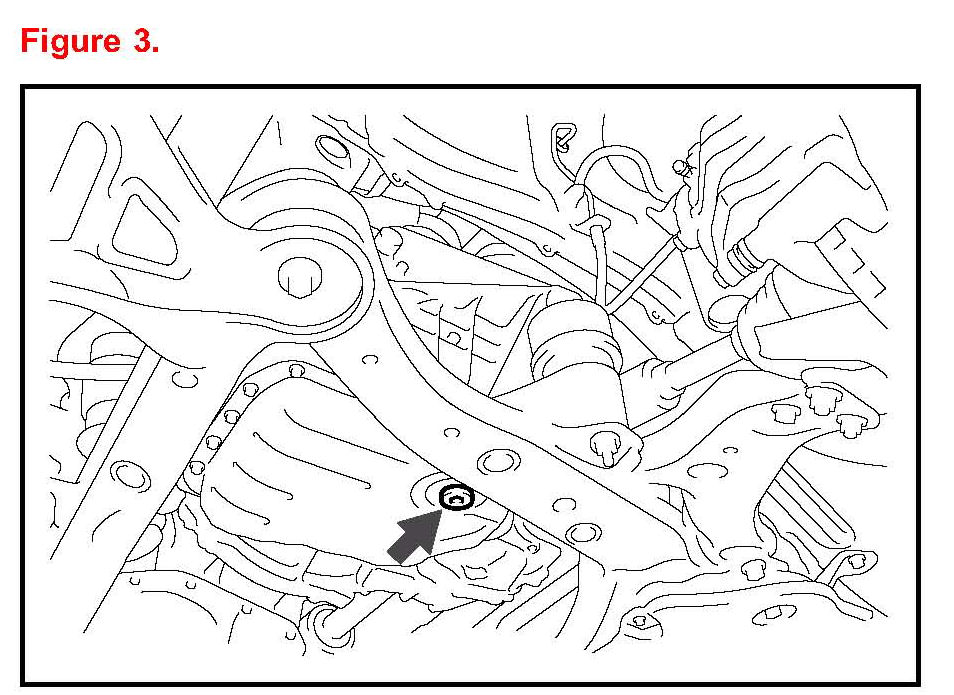 Figure 3.