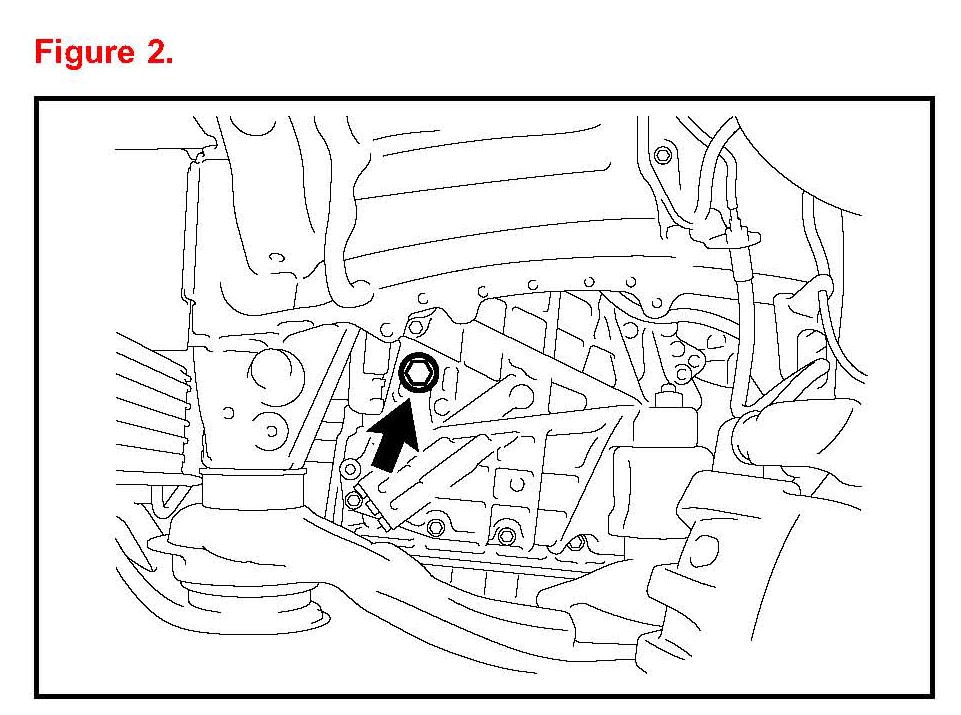 Figure 2.