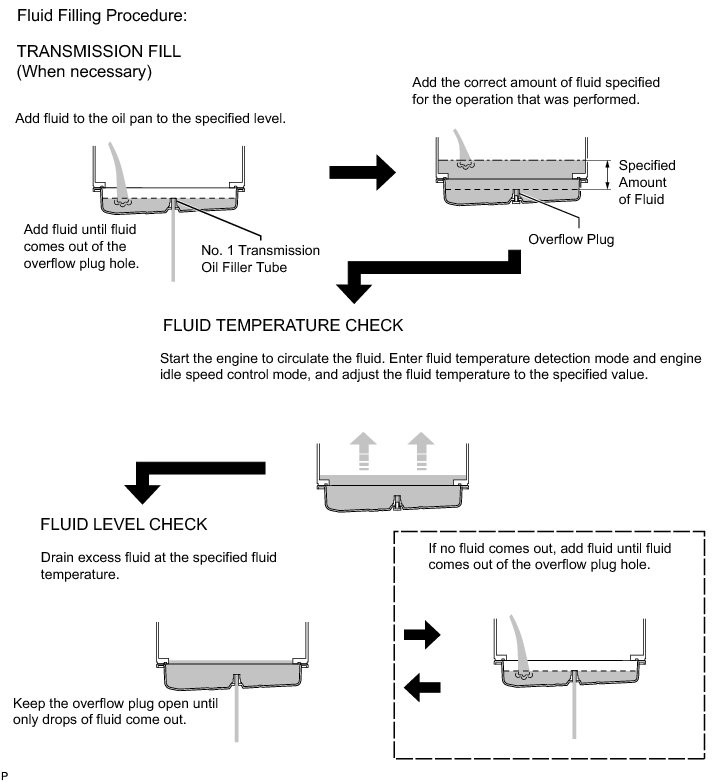 Fluid Filling Procedure:

TRANSMISSION FILL
(When necessary)

Add fluid to the oil pan to the specified level.

Add fluid until fluid comes out of the overflow plug hole.

No. 1 Transmission Oil Filler Tube

Add the correct amount of fluid specified for the operation that was performed.

Specified Amount of Fluid

Overflow Plug

FLUID TEMPERATURE CHECK

Start the engine to circulate the fluid. Enter fluid temperature detection mode and engine idle speed control mode, and adjust the fluid temperature to the specified value.

FLUID LEVEL CHECK

Drain excess fluid at the specified fluid temperature.

Keep the overflow plug open until only drops of fluid come out.

If no fluid comes out, add fluid until fluid comes out of the overflow plug hole.

P