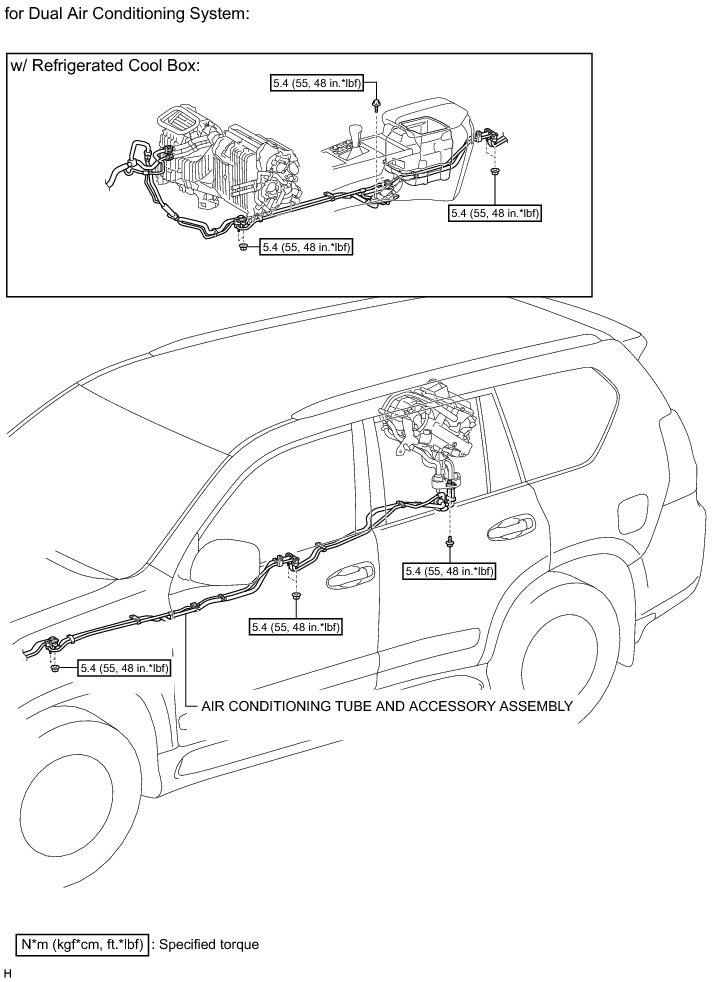 for Dual Air Conditioning System:

w/ Refrigerated Cool Box:

5.4 (55, 48 in.*lbf)

5.4 (55, 48 in.*lbf)

5.4 (55, 48 in.*lbf)

5.4 (55, 48 in.*lbf)

5.4 (55, 48 in.*lbf)

5.4 (55, 48 in.*lbf)

AIR CONDITIONING TUBE AND ACCESSORY ASSEMBLY

N*m (kgf*cm, ft.*lbf) : Specified torque

H