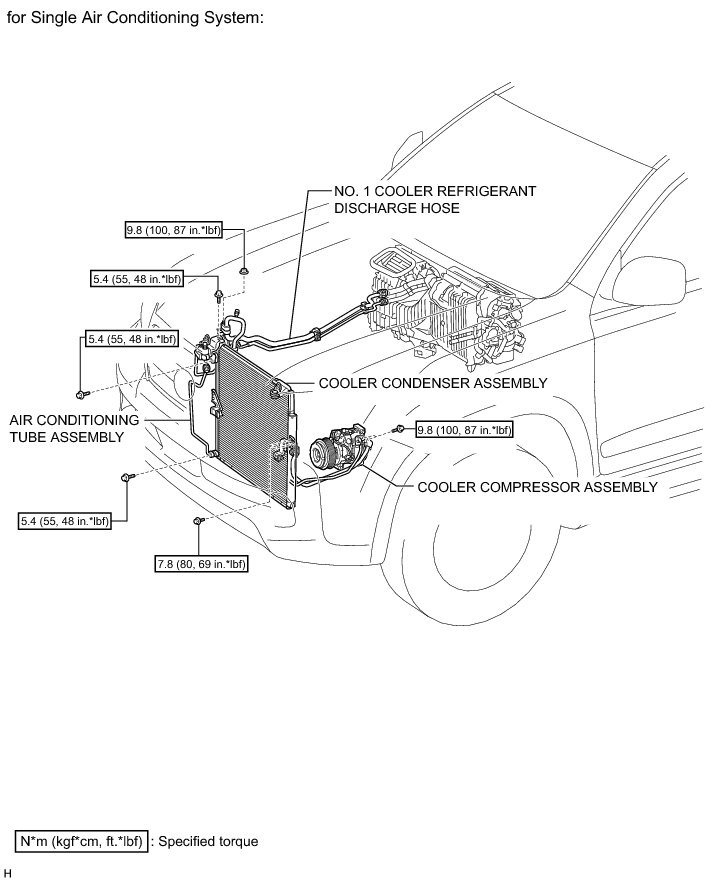 for Single Air Conditioning System:

NO. 1 COOLER REFRIGERANT DISCHARGE HOSE

9.8 (100, 87 in.*lbf)

5.4 (55, 48 in.*lbf)

5.4 (55, 48 in.*lbf)

COOLER CONDENSER ASSEMBLY

AIR CONDITIONING TUBE ASSEMBLY

9.8 (100, 87 in.*lbf)

COOLER COMPRESSOR ASSEMBLY

5.4 (55, 48 in.*lbf)

7.8 (80, 69 in.*lbf)

N*m (kgf*cm, ft.*lbf) : Specified torque

H