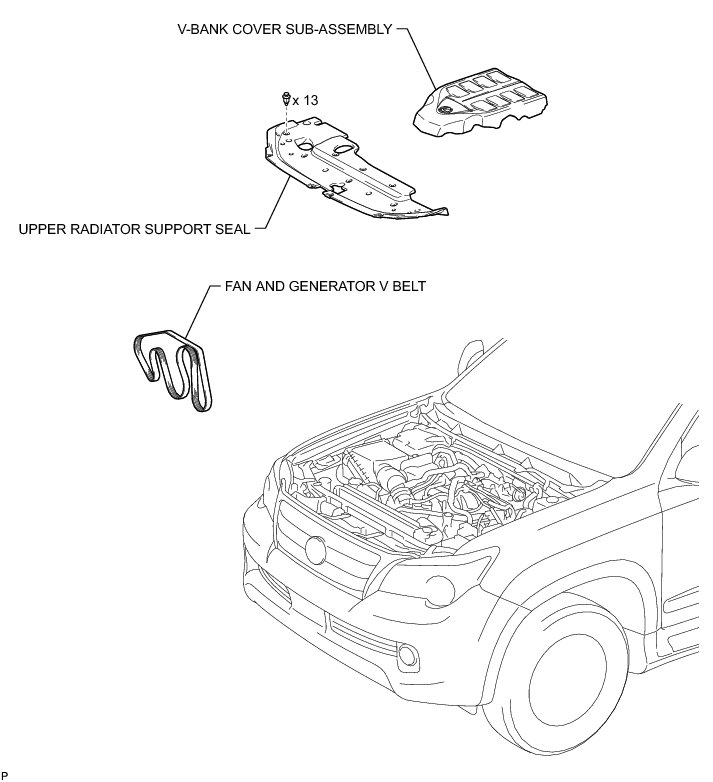 V-BANK COVER SUB-ASSEMBLY

x 13

UPPER RADIATOR SUPPORT SEAL

FAN AND GENERATOR V BELT

P