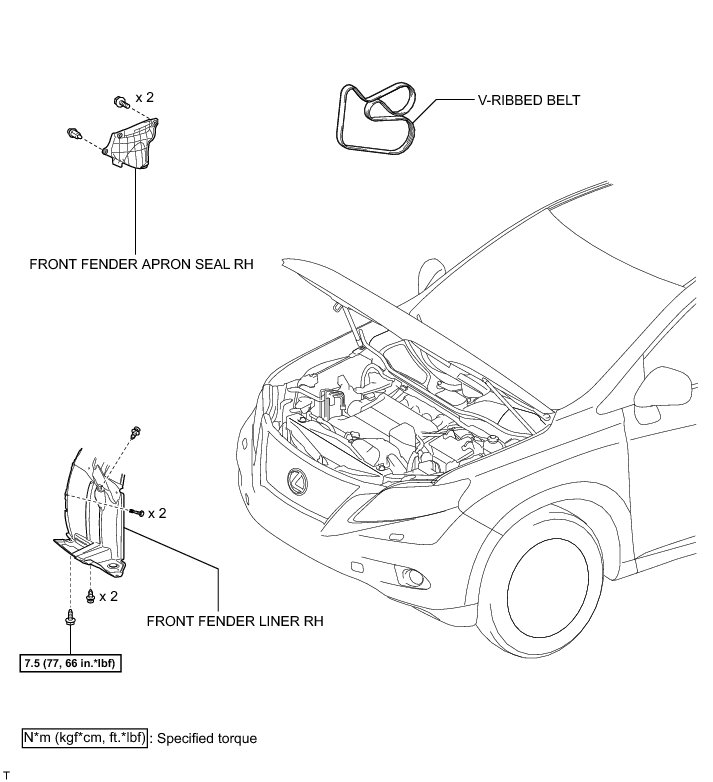 x 2

V-RIBBED BELT

FRONT FENDER APRON SEAL RH

x 2

x 2

FRONT FENDER LINER RH

7.5 (77, 66 in.*lbf)

N*m (kgf*cm, ft.*lbf) : Specified torque

T