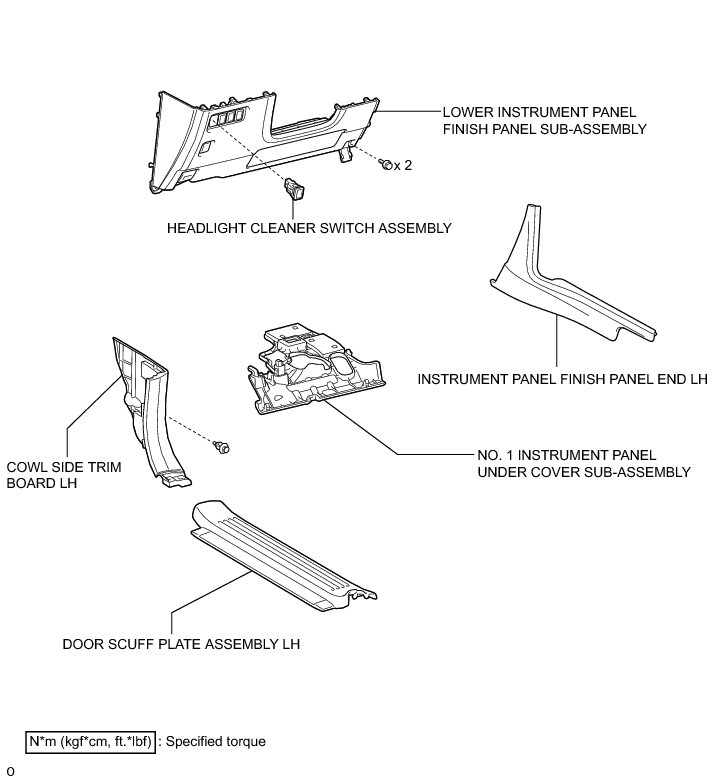 LOWER INSTRUMENT PANEL FINISH PANEL SUB-ASSEMBLY

x 2

HEADLIGHT CLEANER SWITCH ASSEMBLY

INSTRUMENT PANEL FINISH PANEL END LH

COWL SIDE TRIM BOARD LH

NO. 1 INSTRUMENT PANEL UNDER COVER SUB-ASSEMBLY

DOOR SCUFF PLATE ASSEMBLY LH

N*m (kgf*cm, ft.*lbf) : Specified torque

0