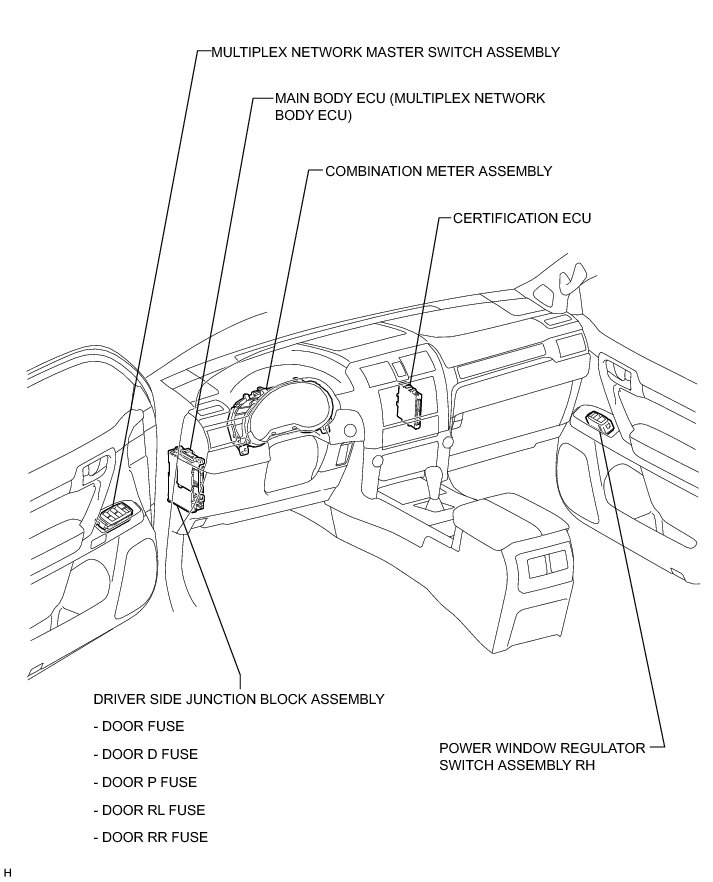 MULTIPLEX NETWORK MASTER SWITCH ASSEMBLY

MAIN BODY ECU (MULTIPLEX NETWORK BODY ECU)

COMBINATION METER ASSEMBLY

CERTIFICATION ECU

DRIVER SIDE JUNCTION BLOCK ASSEMBLY

- DOOR FUSE

- DOOR D FUSE

- DOOR P FUSE

- DOOR RL FUSE

- DOOR RR FUSE

POWER WINDOW REGULATOR SWITCH ASSEMBLY RH

H