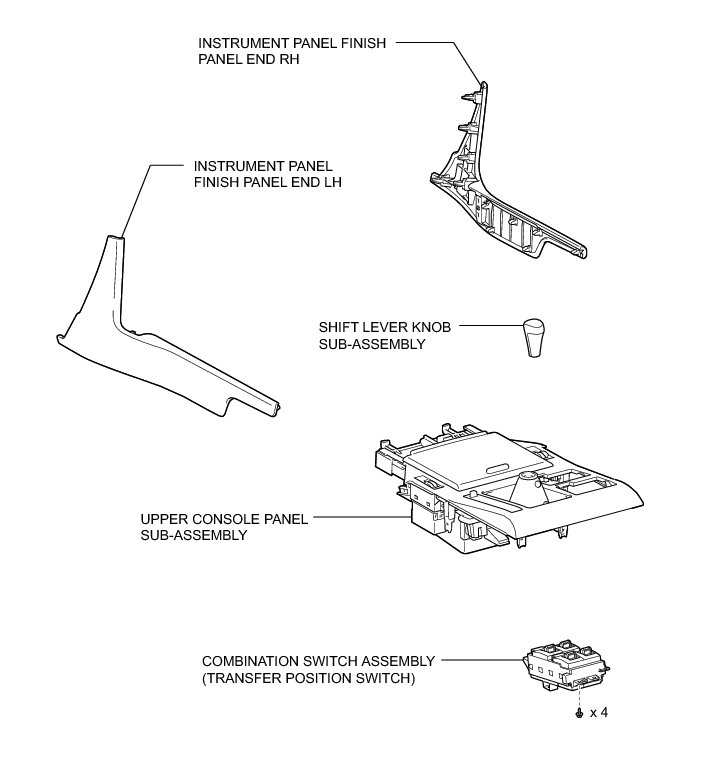 INSTRUMENT PANEL FINISH PANEL END RH

INSTRUMENT PANEL FINISH PANEL END LH

SHIFT LEVER KNOB SUB-ASSEMBLY

UPPER CONSOLE PANEL SUB-ASSEMBLY

COMBINATION SWITCH ASSEMBLY (TRANSFER POSITION SWITCH)

x 4