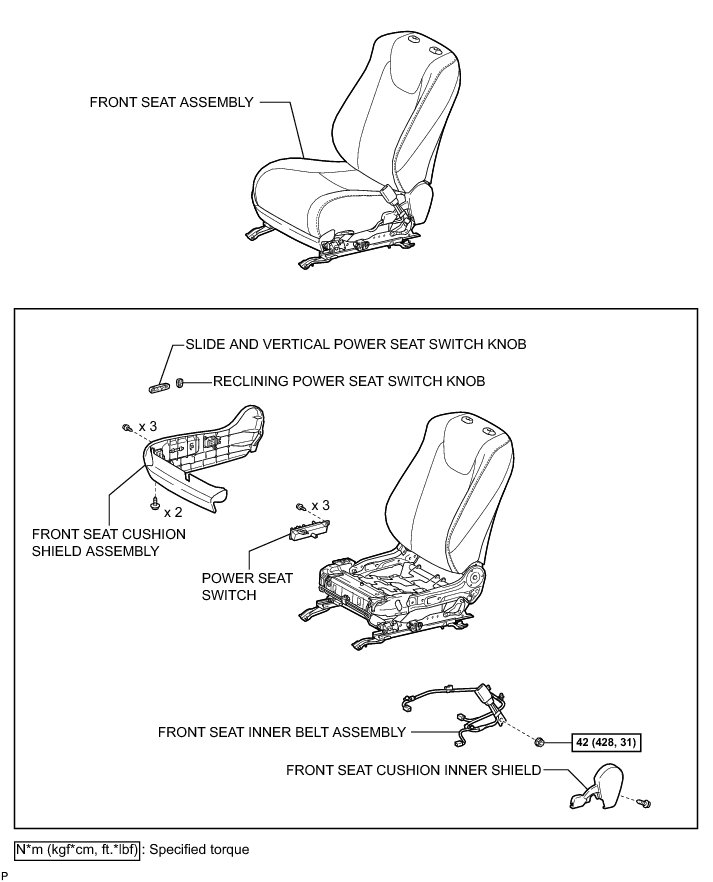 FRONT SEAT ASSEMBLY

SLIDE AND VERTICAL POWER SEAT SWITCH KNOB

RECLINING POWER SEAT SWITCH KNOB

x 3

x 2

FRONT SEAT CUSHION SHIELD ASSEMBLY

x 3

POWER SEAT SWITCH

FRONT SEAT INNER BELT ASSEMBLY

42 (428, 31)

FRONT SEAT CUSHION INNER SHIELD

N*m (kgf*cm, ft.*lbf) : Specified torque

P