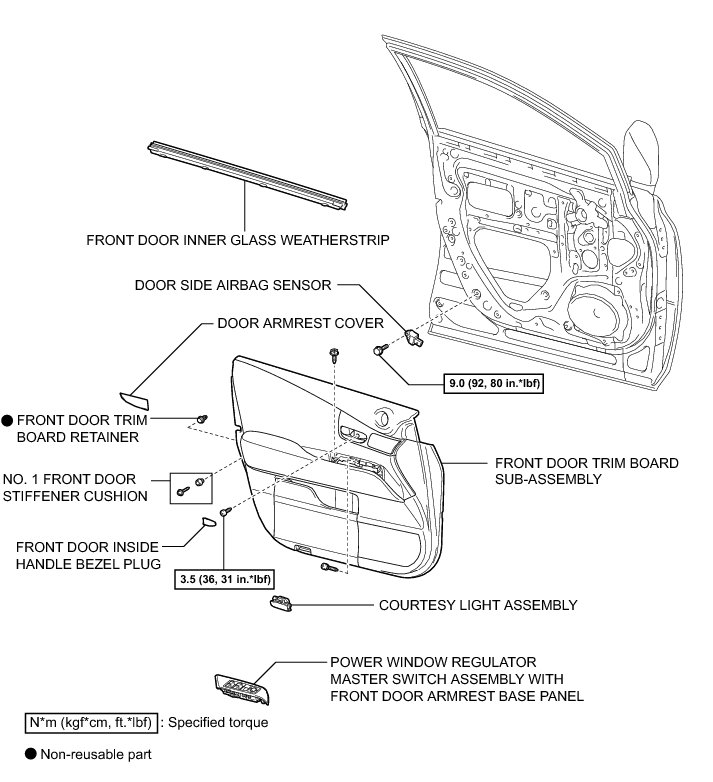 FRONT DOOR INNER GLASS WEATHERSTRIP

DOOR SIDE AIRBAG SENSOR

DOOR ARMREST COVER

9.0 (92, 80 in.*lbf)

● FRONT DOOR TRIM BOARD RETAINER

NO. 1 FRONT DOOR STIFFENER CUSHION

FRONT DOOR TRIM BOARD SUB-ASSEMBLY

FRONT DOOR INSIDE HANDLE BEZEL PLUG

3.5 (36, 31 in.*lbf)

COURTESY LIGHT ASSEMBLY

POWER WINDOW REGULATOR MASTER SWITCH ASSEMBLY WITH FRONT DOOR ARMREST BASE PANEL

N*m (kgf*cm, ft.*lbf) : Specified torque

● Non-reusable part