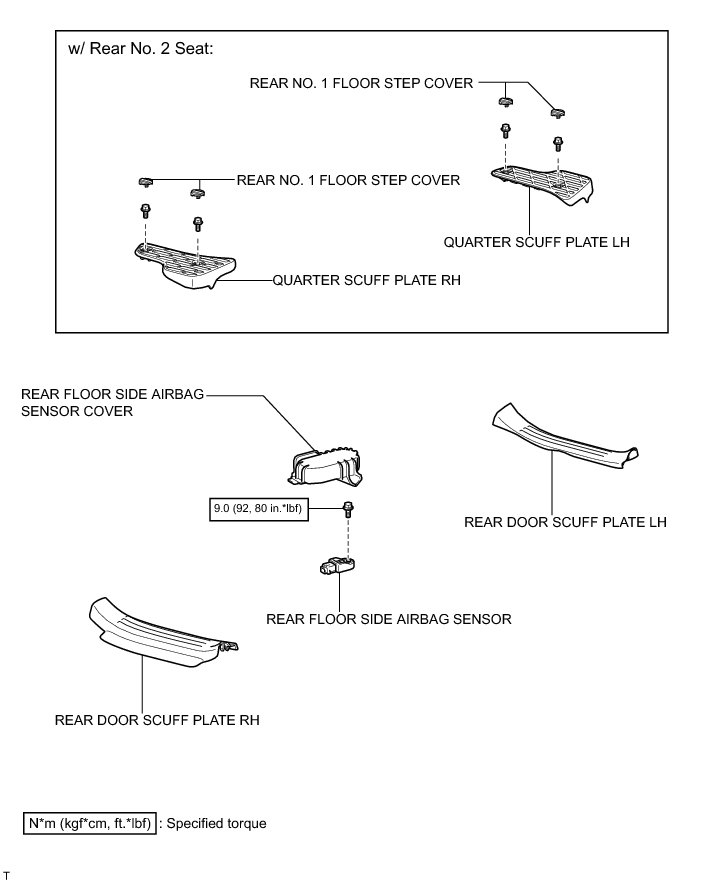 w/ Rear No. 2 Seat:

REAR NO. 1 FLOOR STEP COVER

REAR NO. 1 FLOOR STEP COVER

QUARTER SCUFF PLATE LH

QUARTER SCUFF PLATE RH

REAR FLOOR SIDE AIRBAG SENSOR COVER

9.0 (92, 80 in.*lbf)

REAR DOOR SCUFF PLATE LH

REAR FLOOR SIDE AIRBAG SENSOR

REAR DOOR SCUFF PLATE RH

N*m (kgf*cm, ft.*lbf) : Specified torque

T