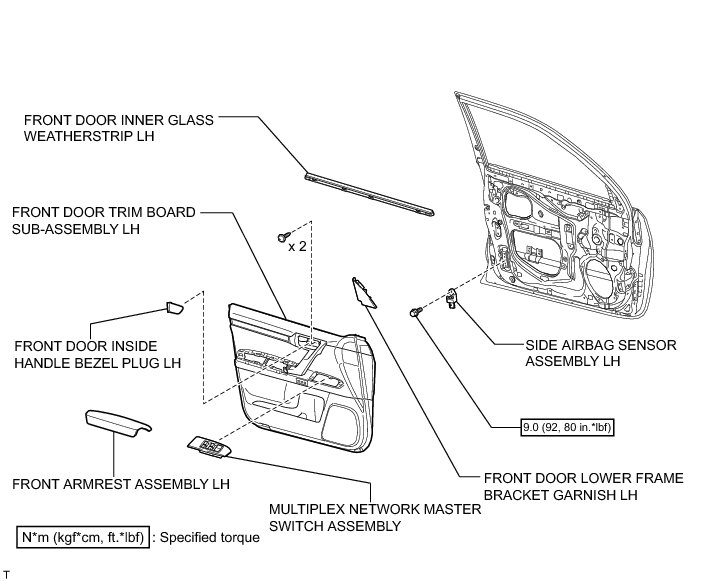 FRONT DOOR INNER GLASS WEATHERSTRIP LH

FRONT DOOR TRIM BOARD SUB-ASSEMBLY LH

x 2

FRONT DOOR INSIDE HANDLE BEZEL PLUG LH

SIDE AIRBAG SENSOR ASSEMBLY LH

9.0 (92, 80 in.*lbf)

FRONT ARMREST ASSEMBLY LH

FRONT DOOR LOWER FRAME BRACKET GARNISH LH

MULTIPLEX NETWORK MASTER SWITCH ASSEMBLY

N*m (kgf*cm, ft.*lbf) : Specified torque

T